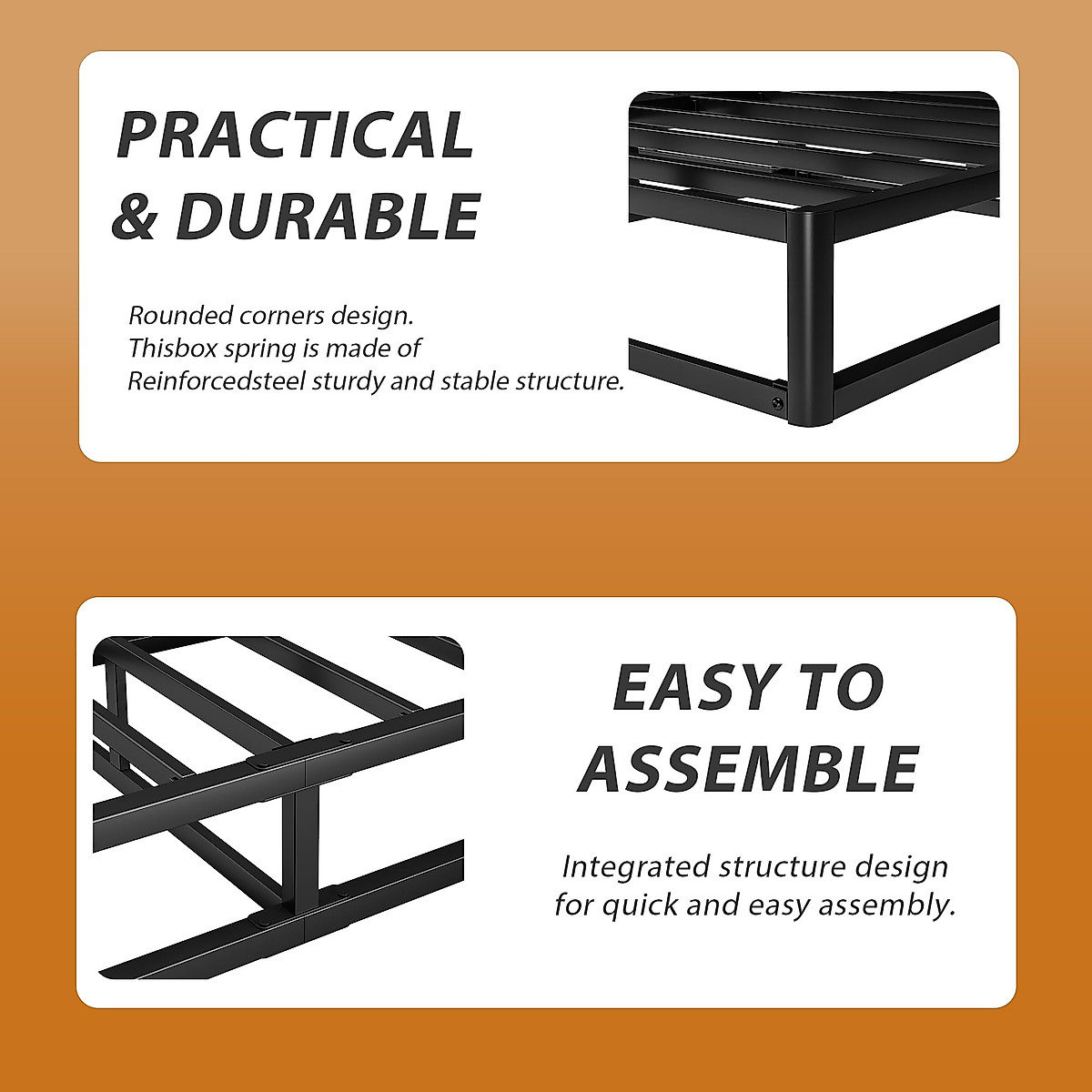 PRACTICAL & DURABLE

Rounded corners design. Thisbox spring is made of Reinforcedsteel sturdy and stable structure.

EASY TO ASSEMBLE

Integrated structure design for quick and easy assembly.