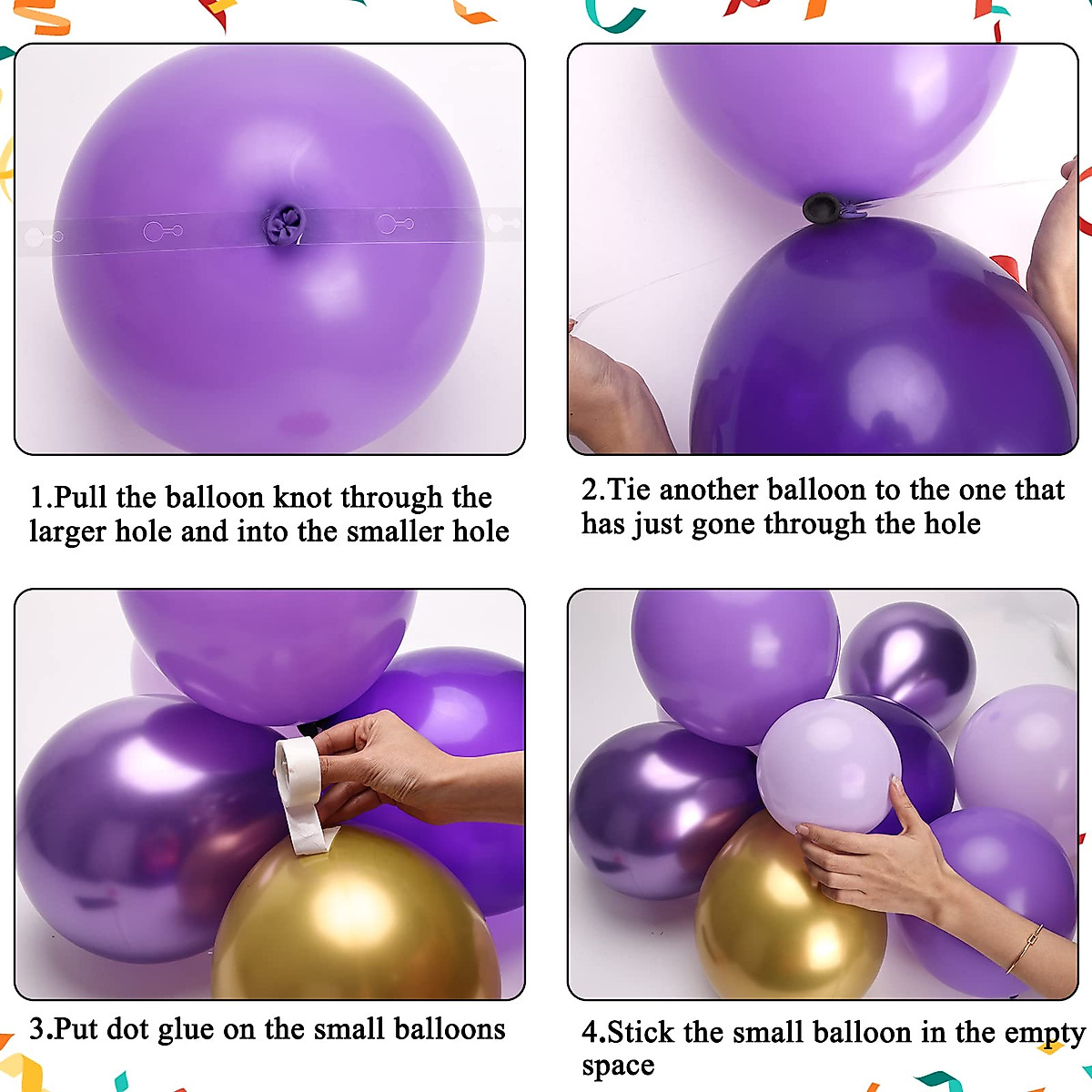 1.Pull the balloon knot through the larger hole and into the smaller hole

2.Tie another balloon to the one that has just gone through the hole

3.Put dot glue on the small balloons

4.Stick the small balloon in the empty space