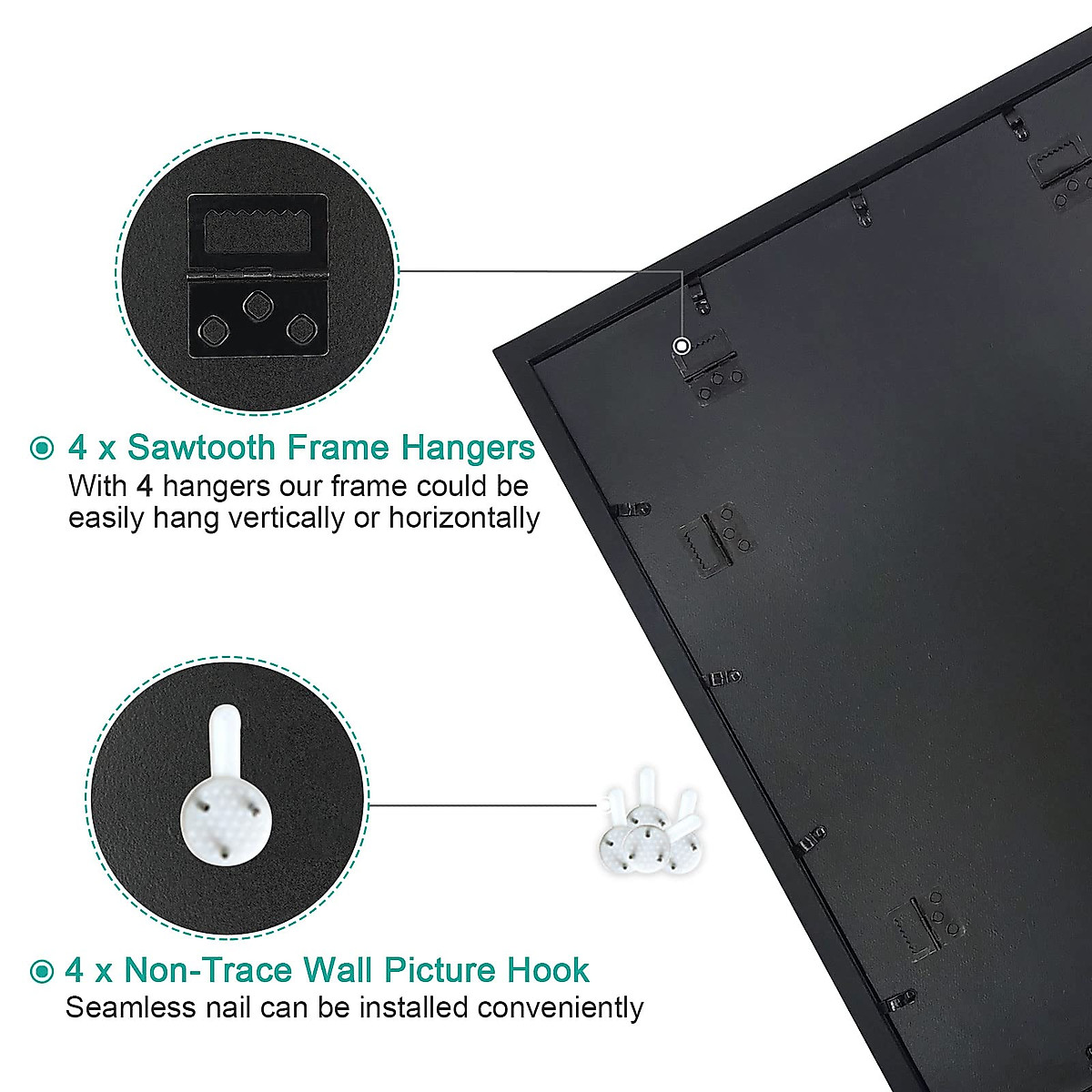 4 x Sawtooth Frame Hangers
With 4 hangers our frame could be easily hang vertically or horizontally

4 x Non-Trace Wall Picture Hook
Seamless nail can be installed conveniently