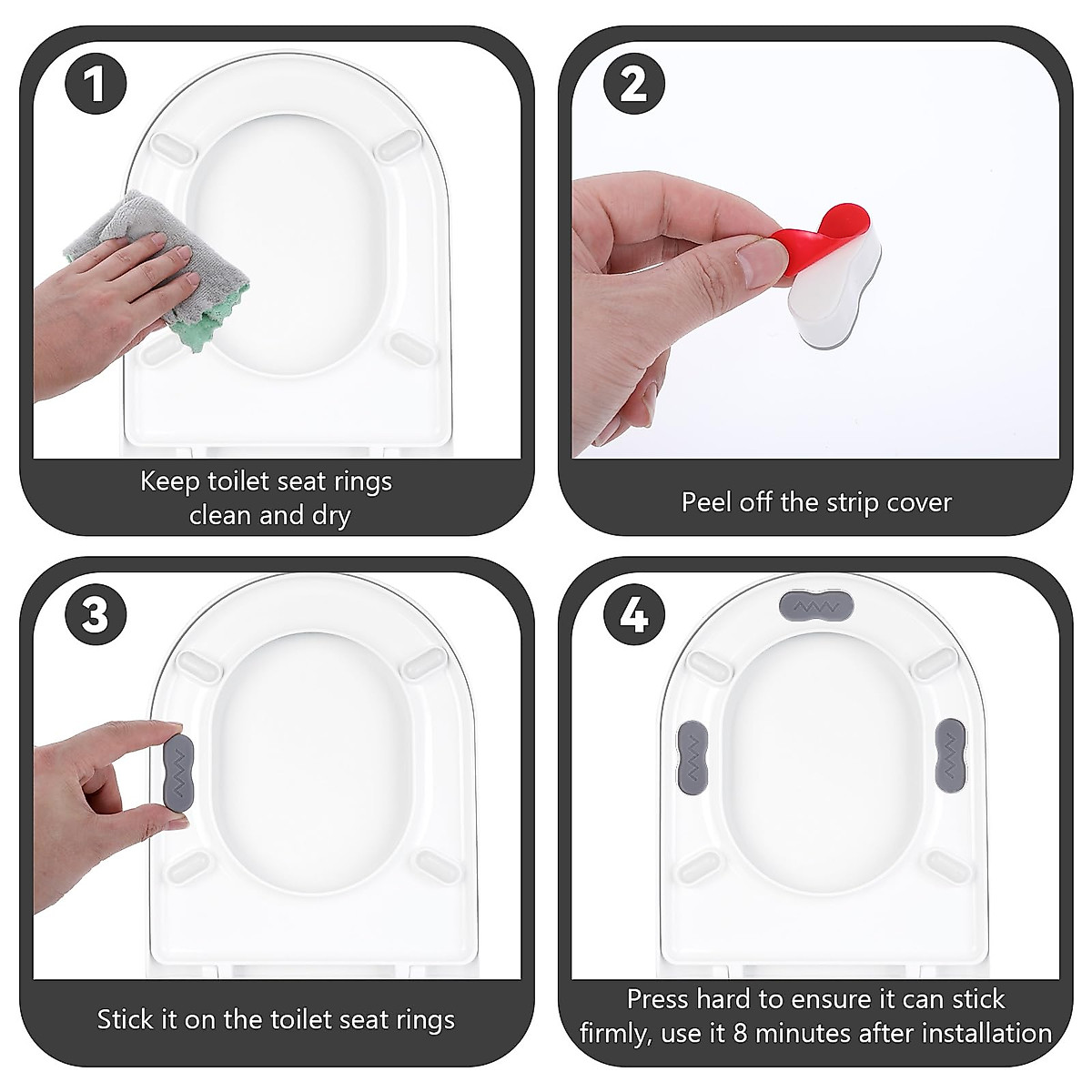 1

Keep toilet seat rings clean and dry

2

Peel off the strip cover

3

Stick it on the toilet seat rings

4

Press hard to ensure it can stick firmly, use it 8 minutes after installation