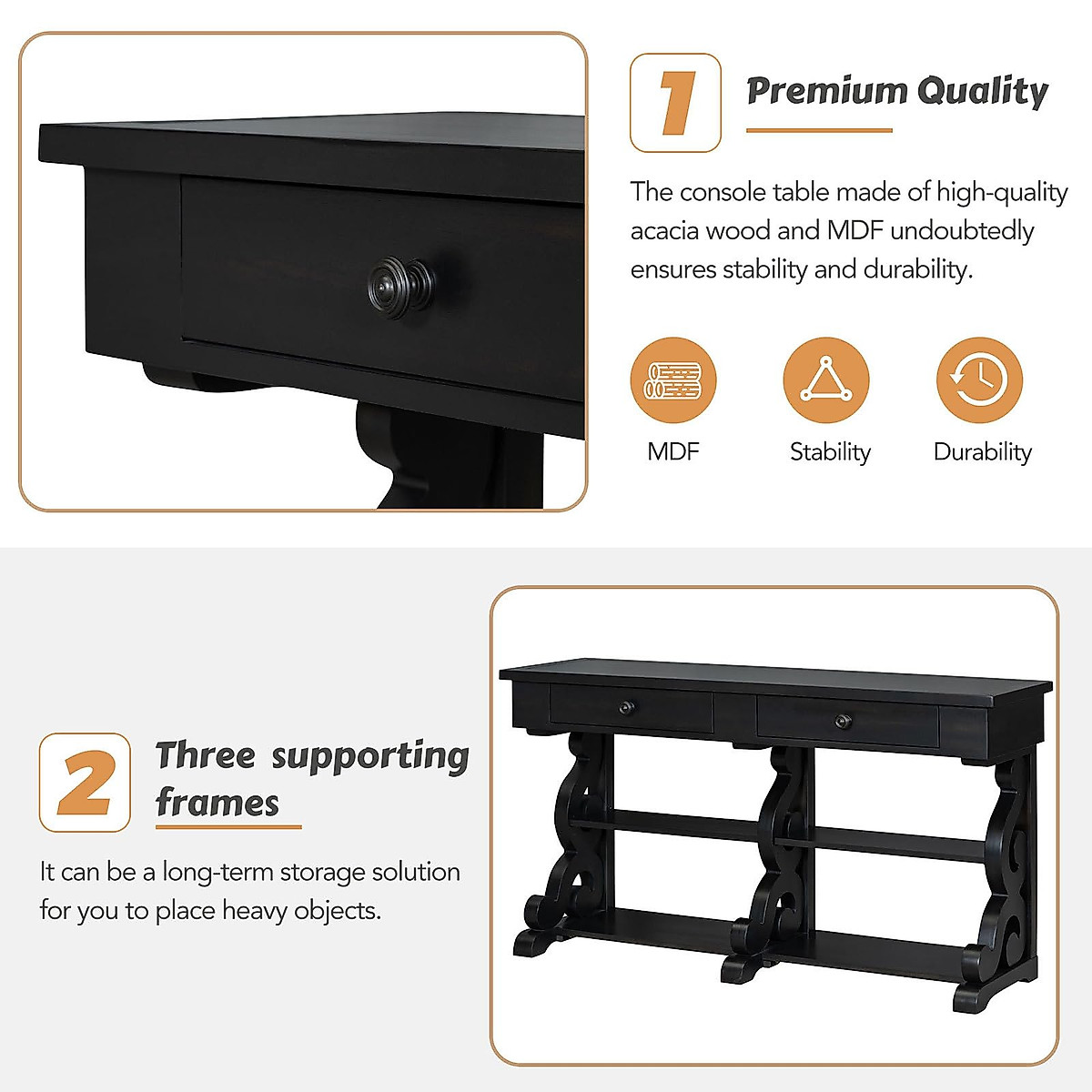 1

Premium Quality

The console table made of high-quality acacia wood and MDF undoubtedly ensures stability and durability.

MDF

Stability

Durability

2

Three supporting frames

It can be a long-term storage solution for you to place heavy objects.