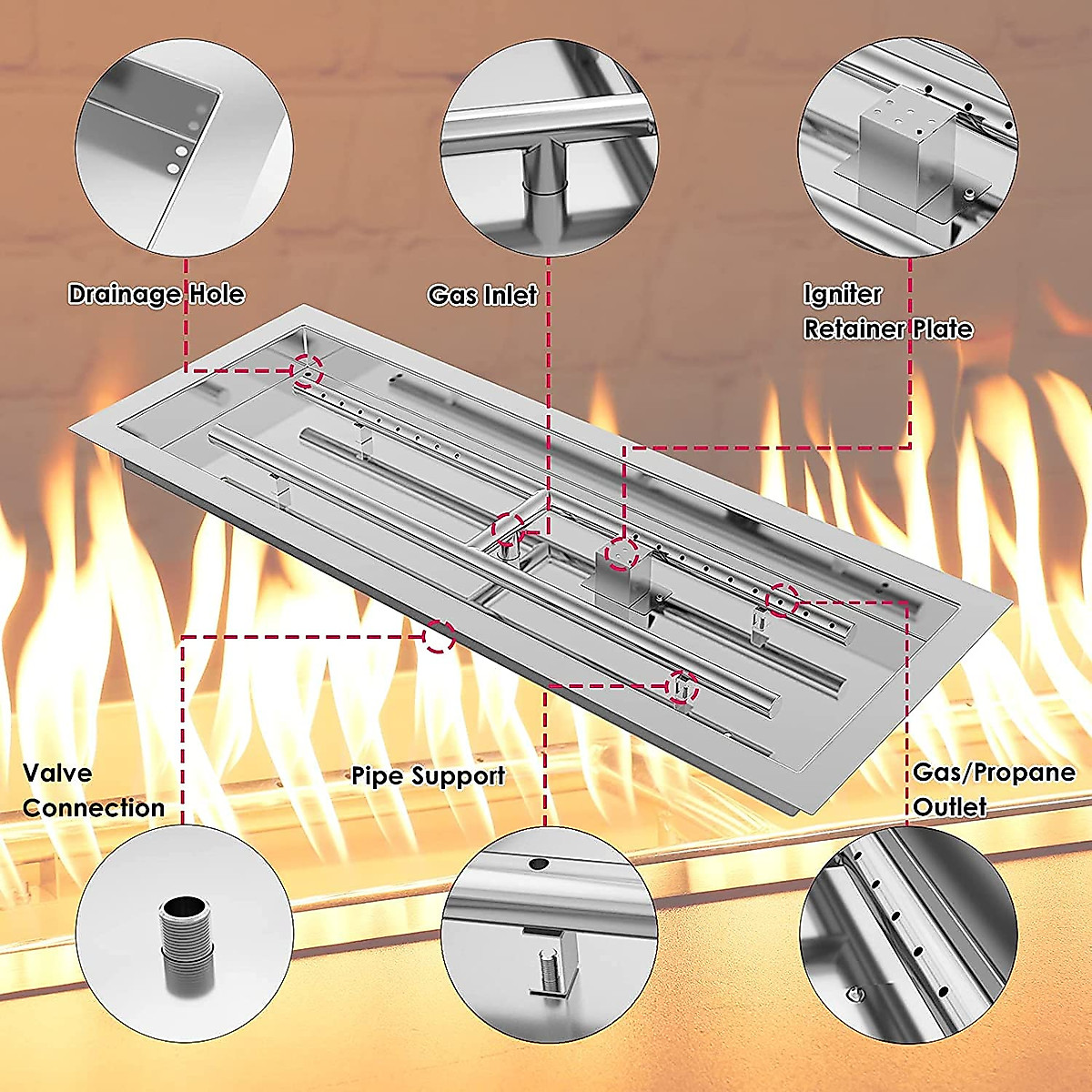 Drainage Hole

Gas Inlet

Igniter Retainer Plate

Valve Connection

Pipe Support

Gas/Propane Outlet