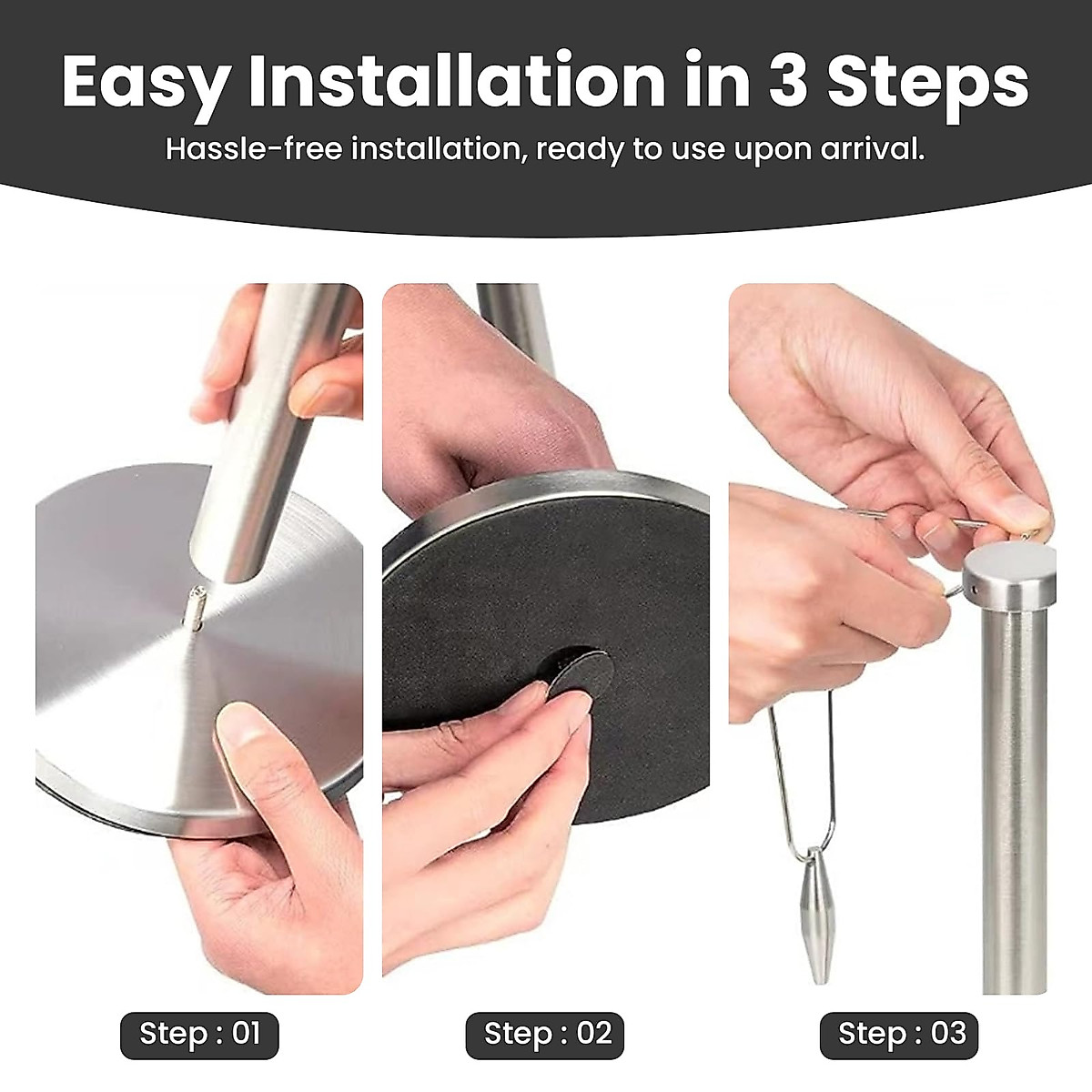 Easy Installation in 3 Steps

Hassle-free installation, ready to use upon arrival.

Step : 01

Step : 02

Step : 03