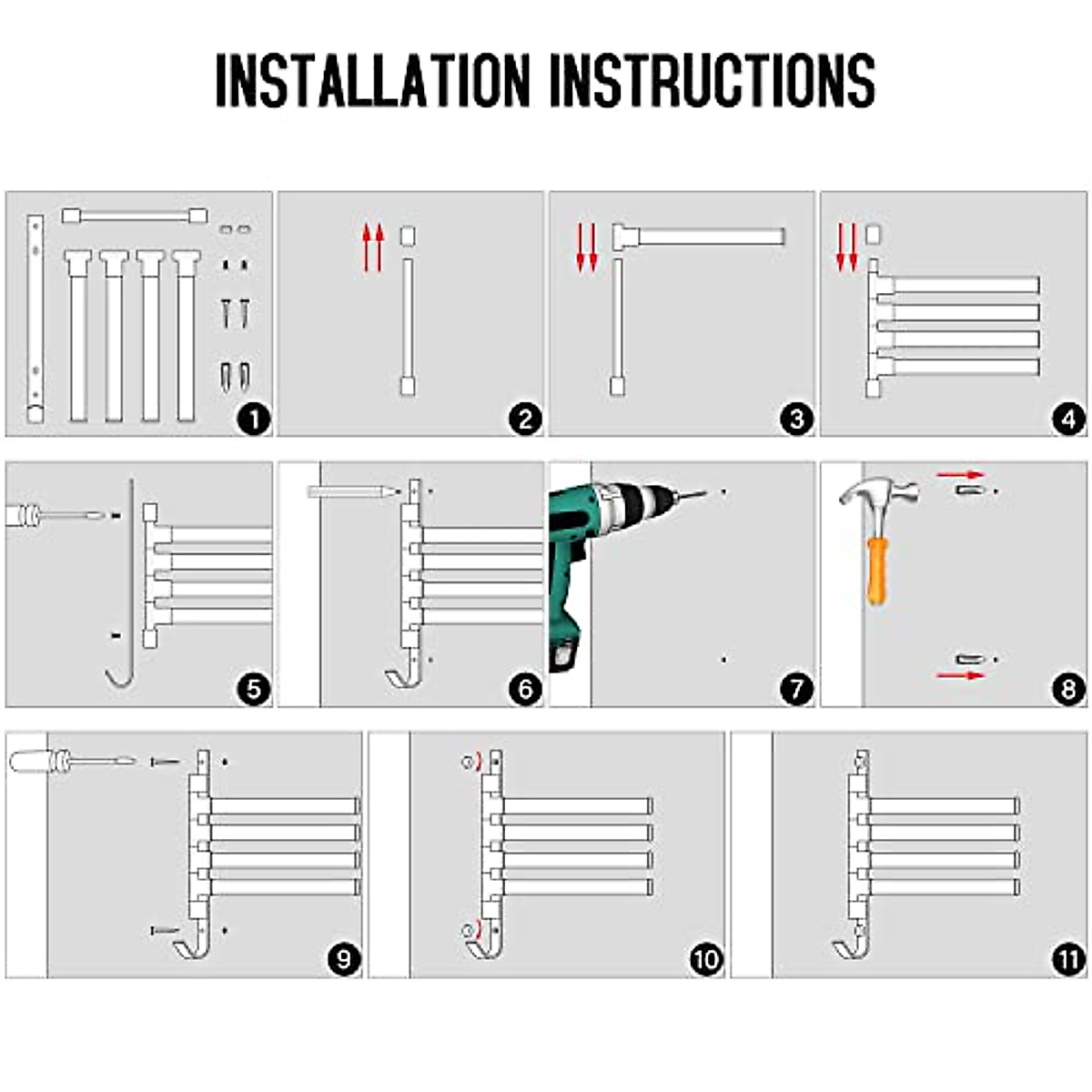 INSTALLATION INSTRUCTIONS

1

2

3

4

5

6

7

8

9

10

11