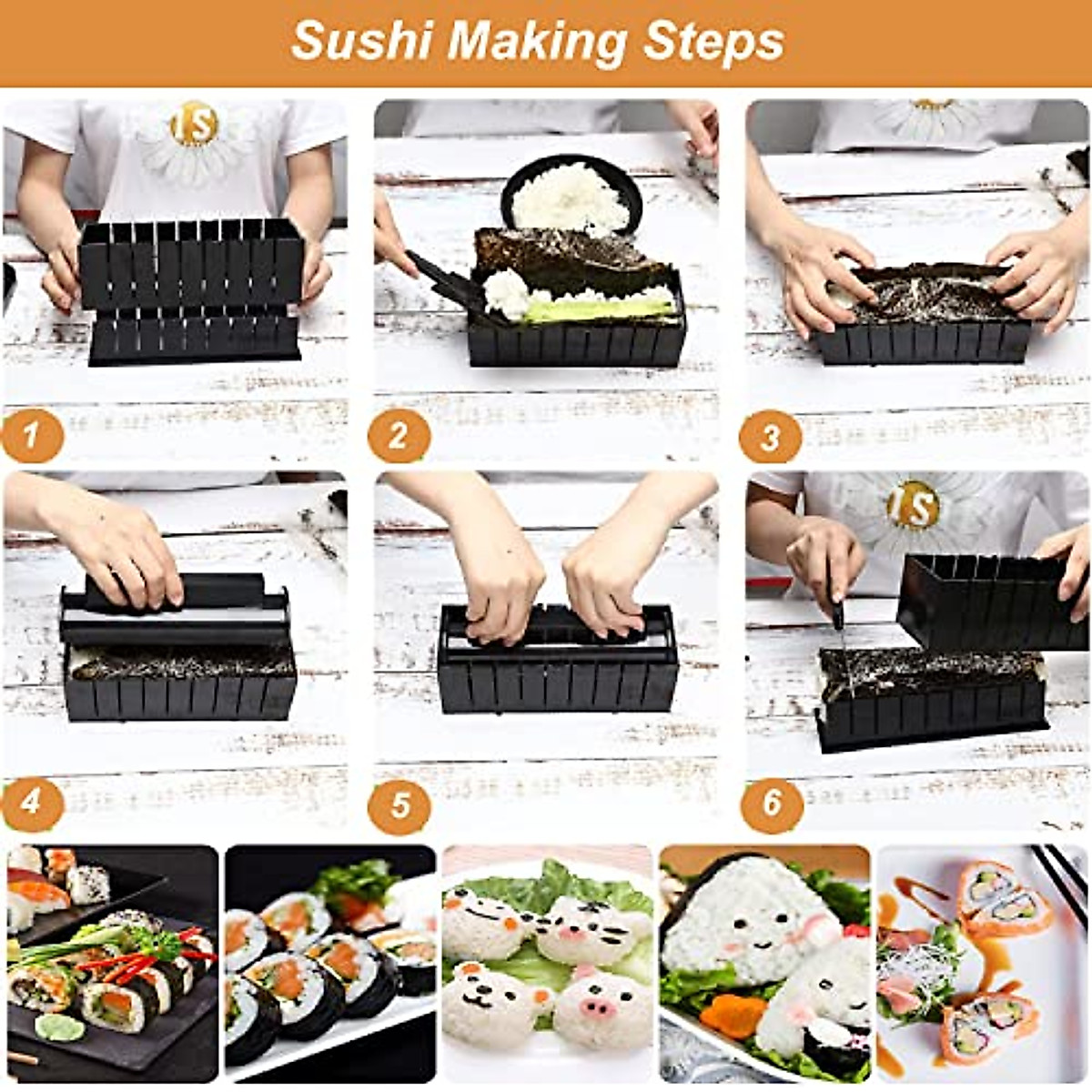 Sushi Making Steps

IS

1

2

3

4

5

IS

6