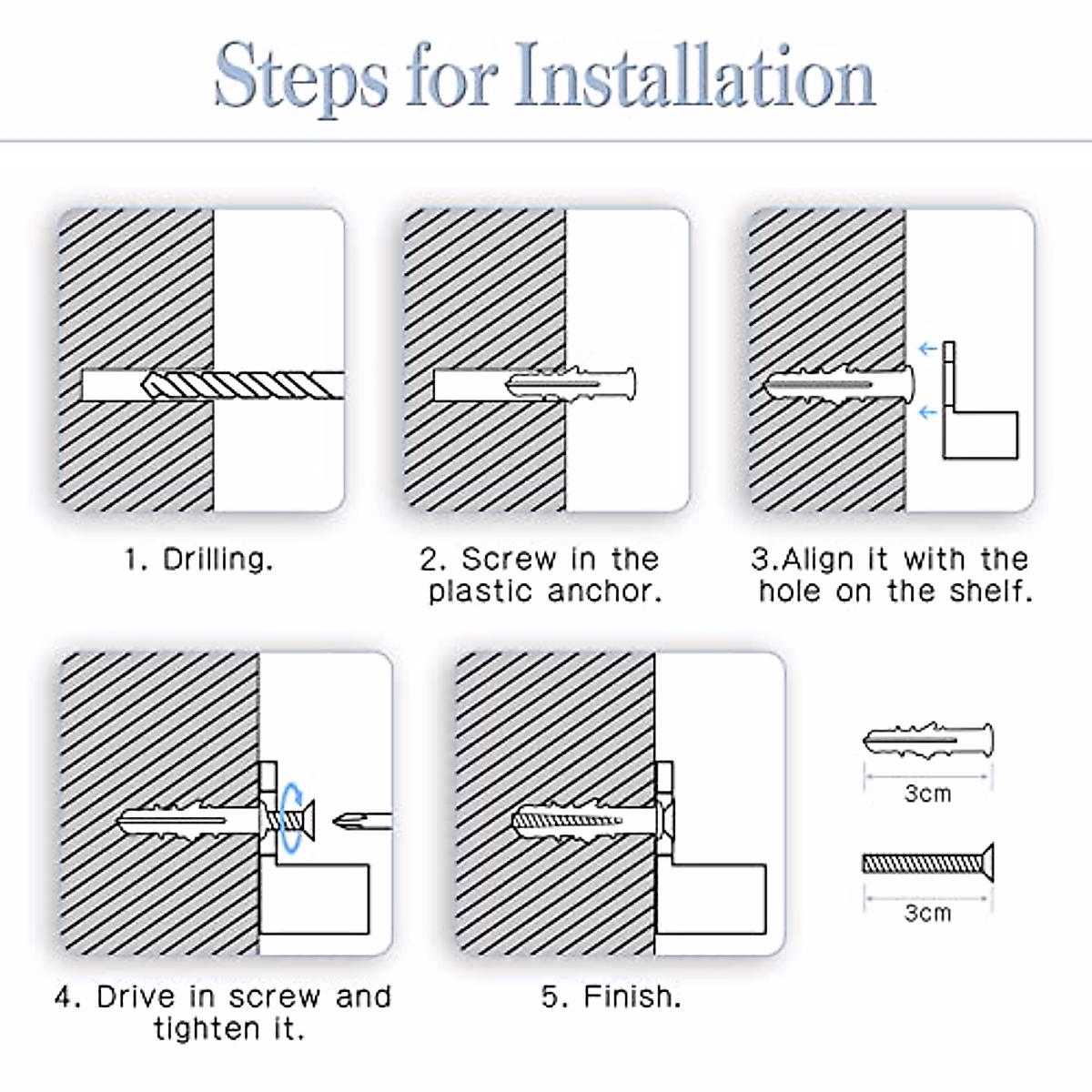 Steps for Installation

1. Drilling.

2. Screw in the plastic anchor.

3.Align it with the hole on the shelf.

4. Drive in screw and tighten it.

5. Finish.

3cm

3cm