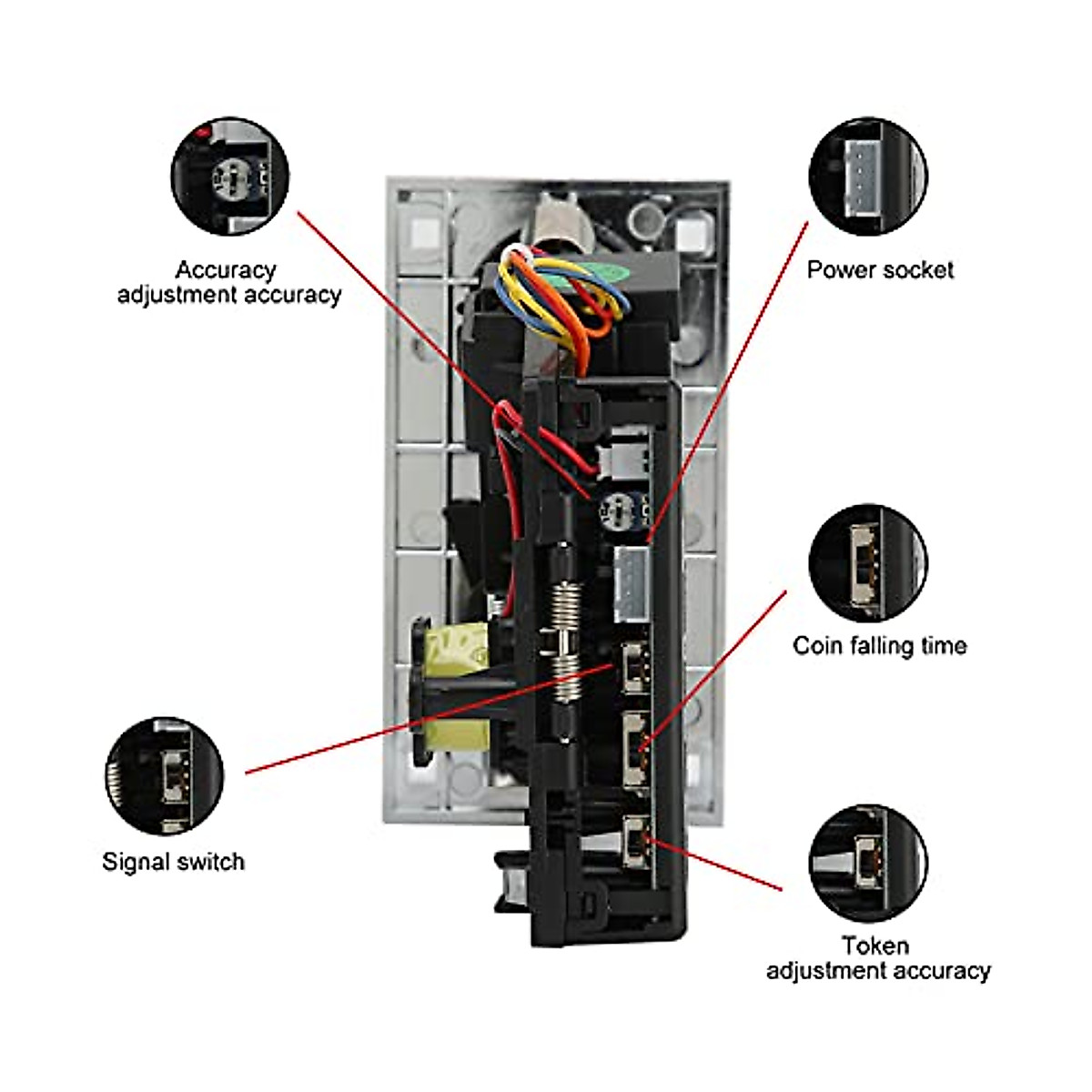 Accuracy adjustment accuracy

Power socket

Coin falling time

Signal switch

Token adjustment accuracy