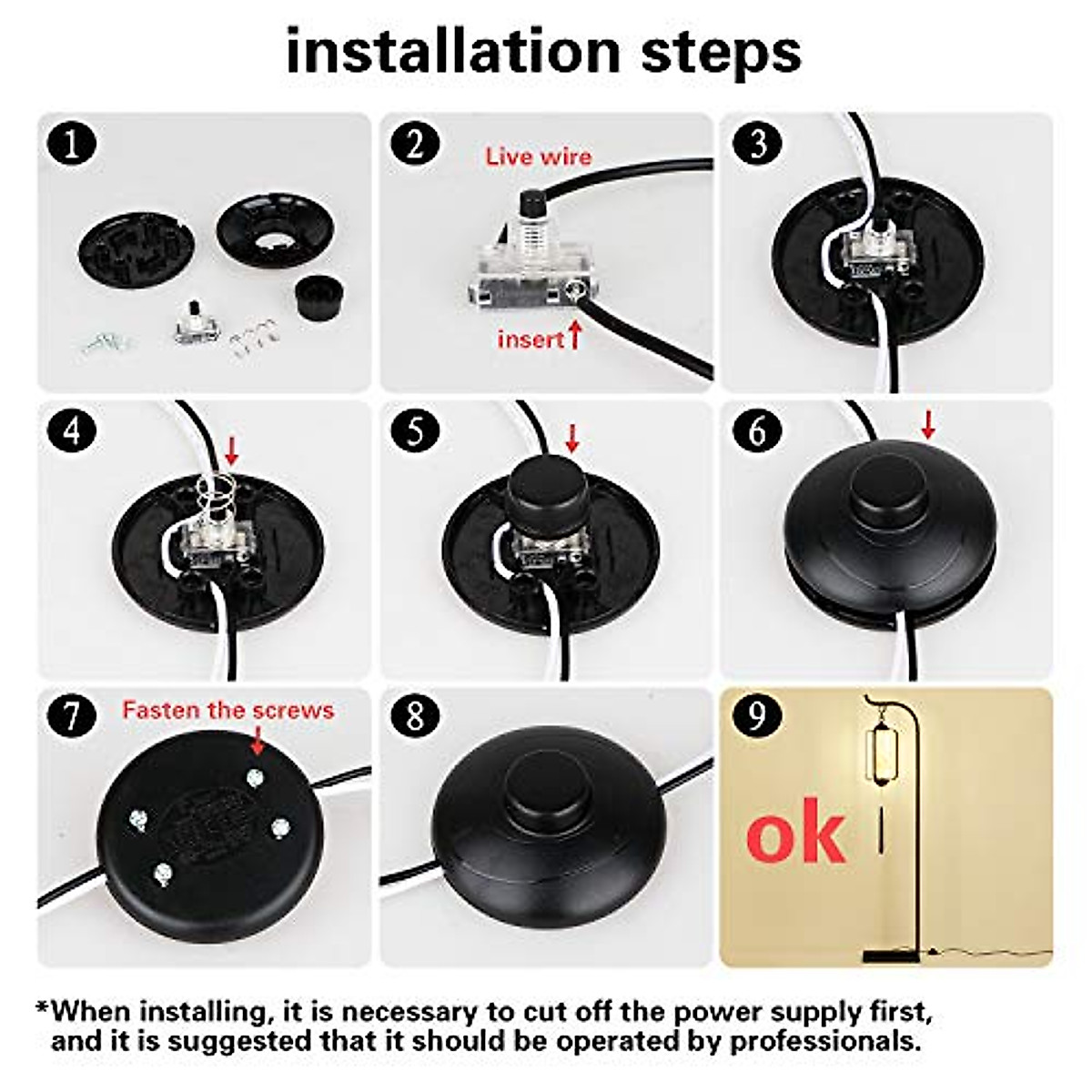 installation steps

1

2
Live wire
insert

3

4

5

6

7
Fasten the screws

8

9
ok

*When installing, it is necessary to cut off the power supply first, and it is suggested that it should be operated by professionals.