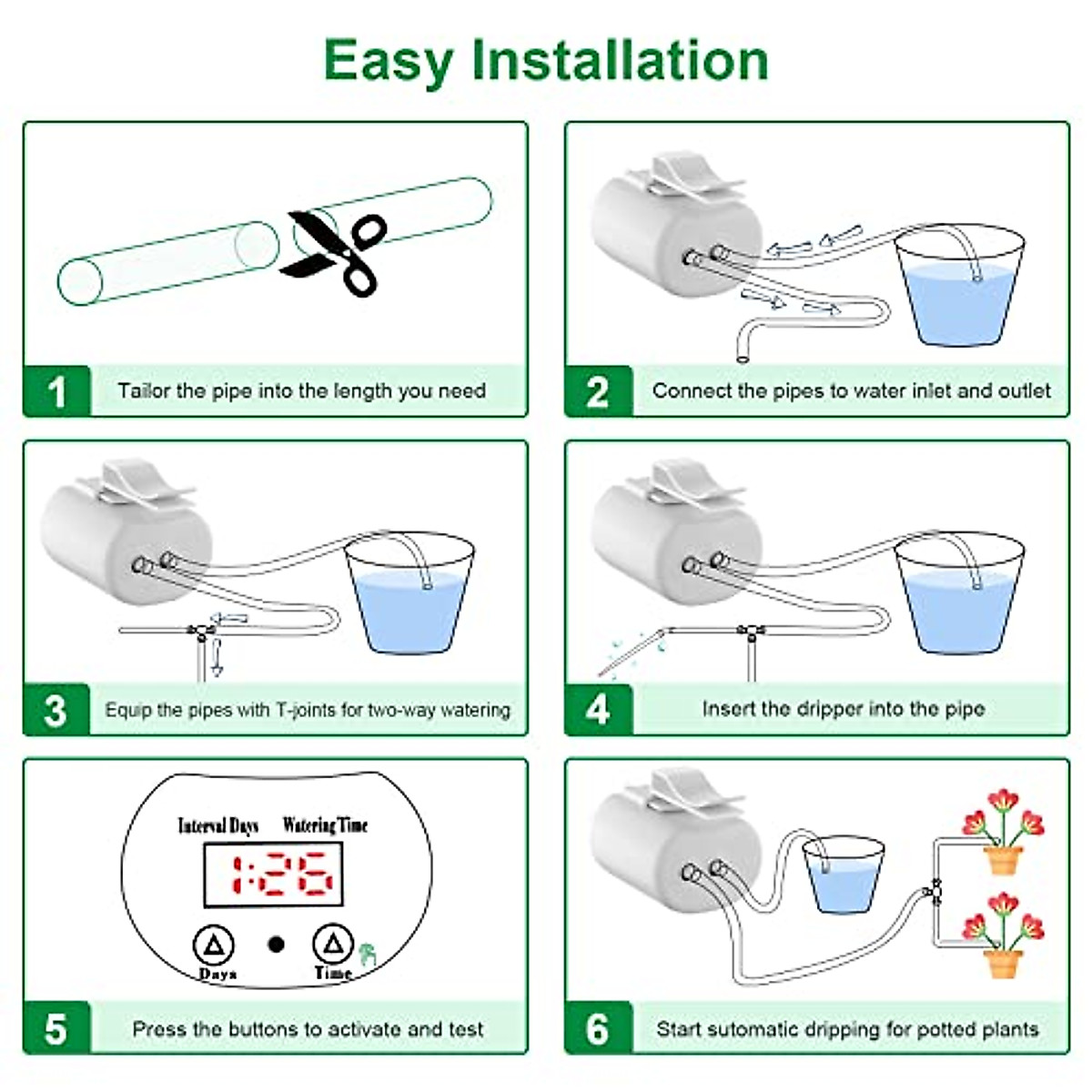 Easy Installation

1 Tailor the pipe into the length you need

2 Connect the pipes to water inlet and outlet

3 Equip the pipes with T-joints for two-way watering

4 Insert the dripper into the pipe

Interval Days Watering Time

1:26

Days Time

5 Press the buttons to activate and test

6 Start sutomatic dripping for potted plants