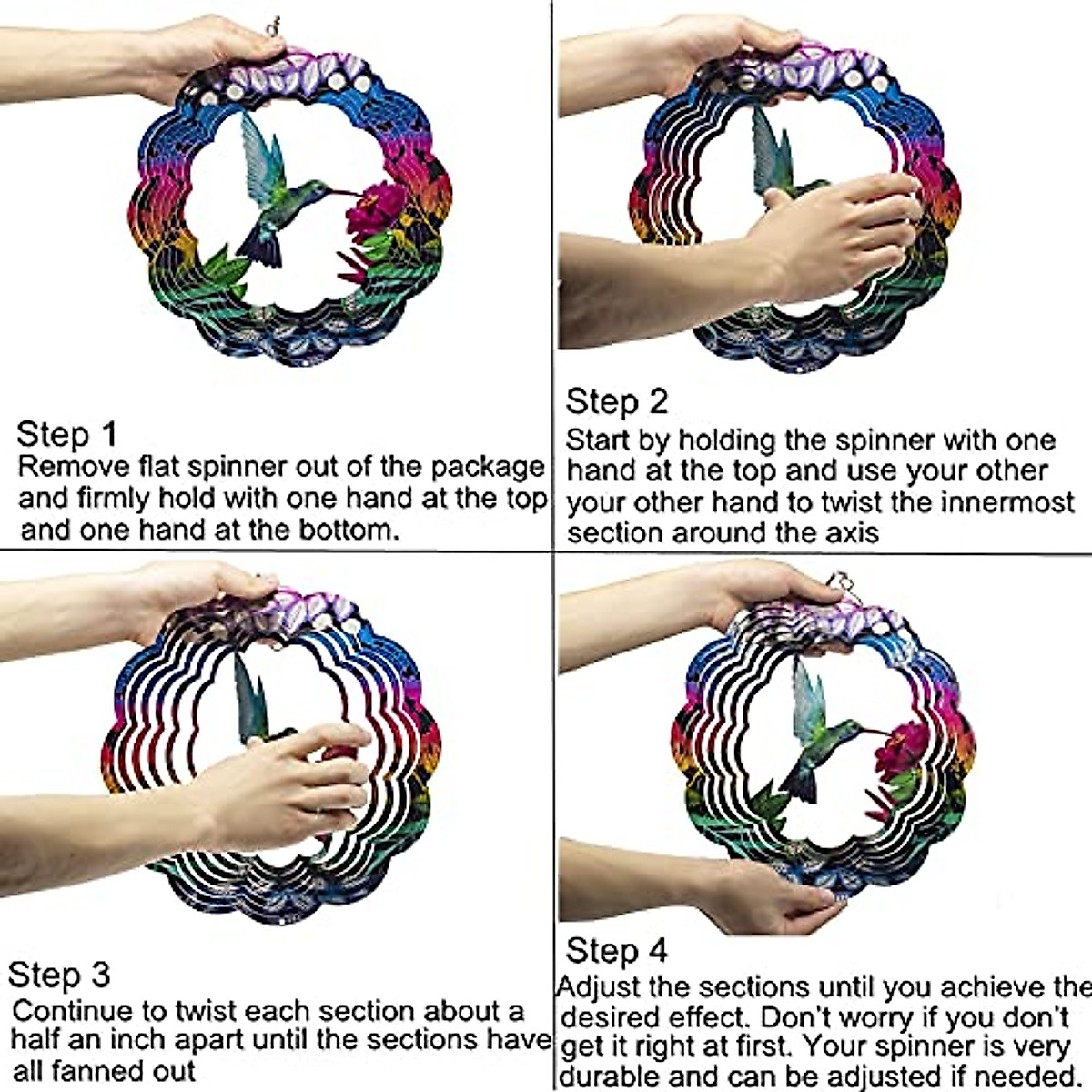 Step 1
Remove flat spinner out of the package and firmly hold with one hand at the top and one hand at the bottom.

Step 2
Start by holding the spinner with one hand at the top and use your other your other hand to twist the innermost section around the axis

Step 3
Continue to twist each section about a half an inch apart until the sections have all fanned out

Step 4
Adjust the sections until you achieve the desired effect. Don't worry if you don't get it right at first. Your spinner is very durable and can be adjusted if needed.