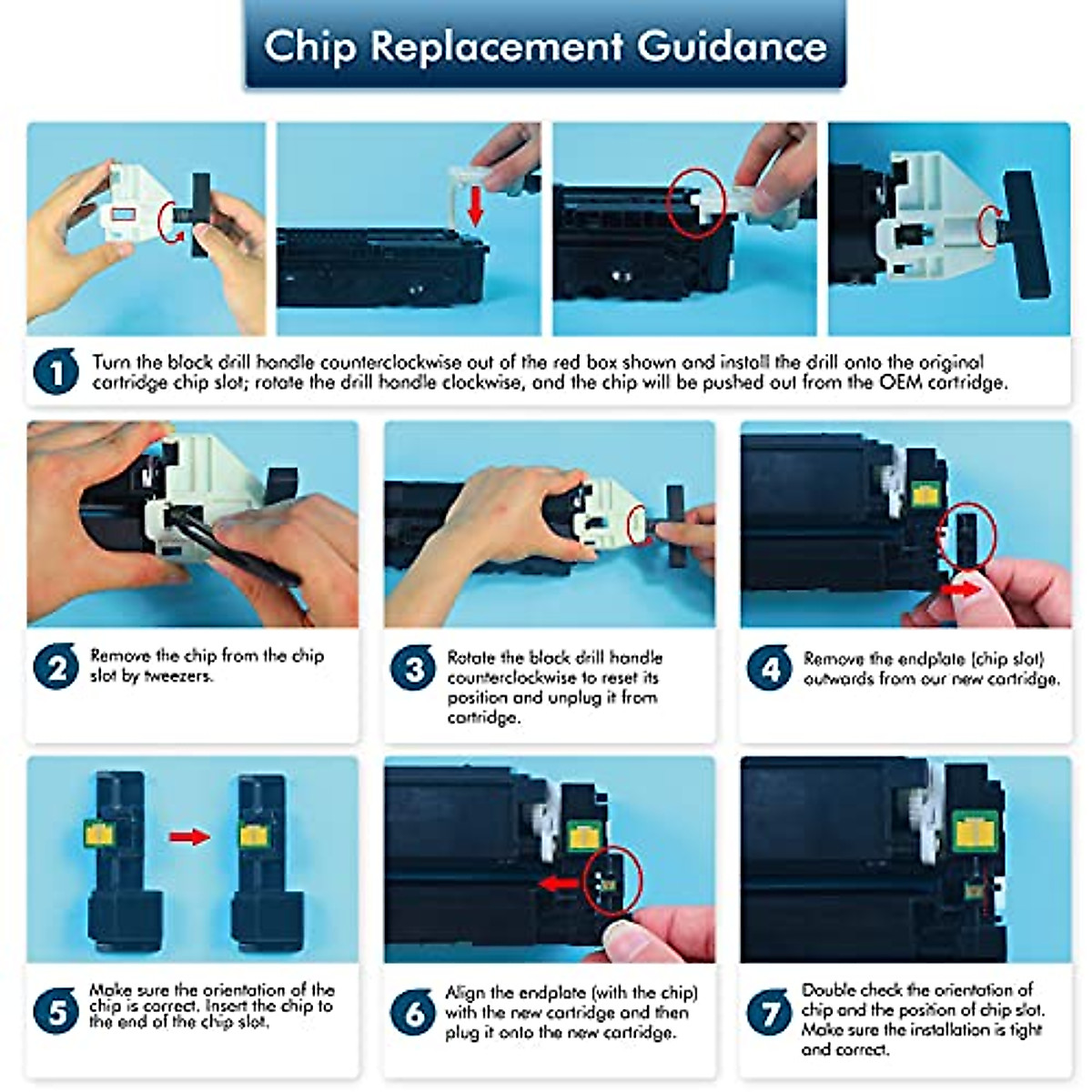 Chip Replacement Guidance

1 Turn the black drill handle counterclockwise out of the red box shown and install the drill onto the original cartridge chip slot; rotate the drill handle clockwise, and the chip will be pushed out from the OEM cartridge.

2 Remove the chip from the chip slot by tweezers.

3 Rotate the black drill handle counterclockwise to reset its position and unplug it from cartridge.

4 Remove the endplate (chip slot) outwards from our new cartridge.

5 Make sure the orientation of the chip is correct. Insert the chip to the end of the chip slot.

6 Align the endplate (with the chip) with the new cartridge and then plug it onto the new cartridge.

7 Double check the orientation of chip and the position of chip slot. Make sure the installation is tight and correct.