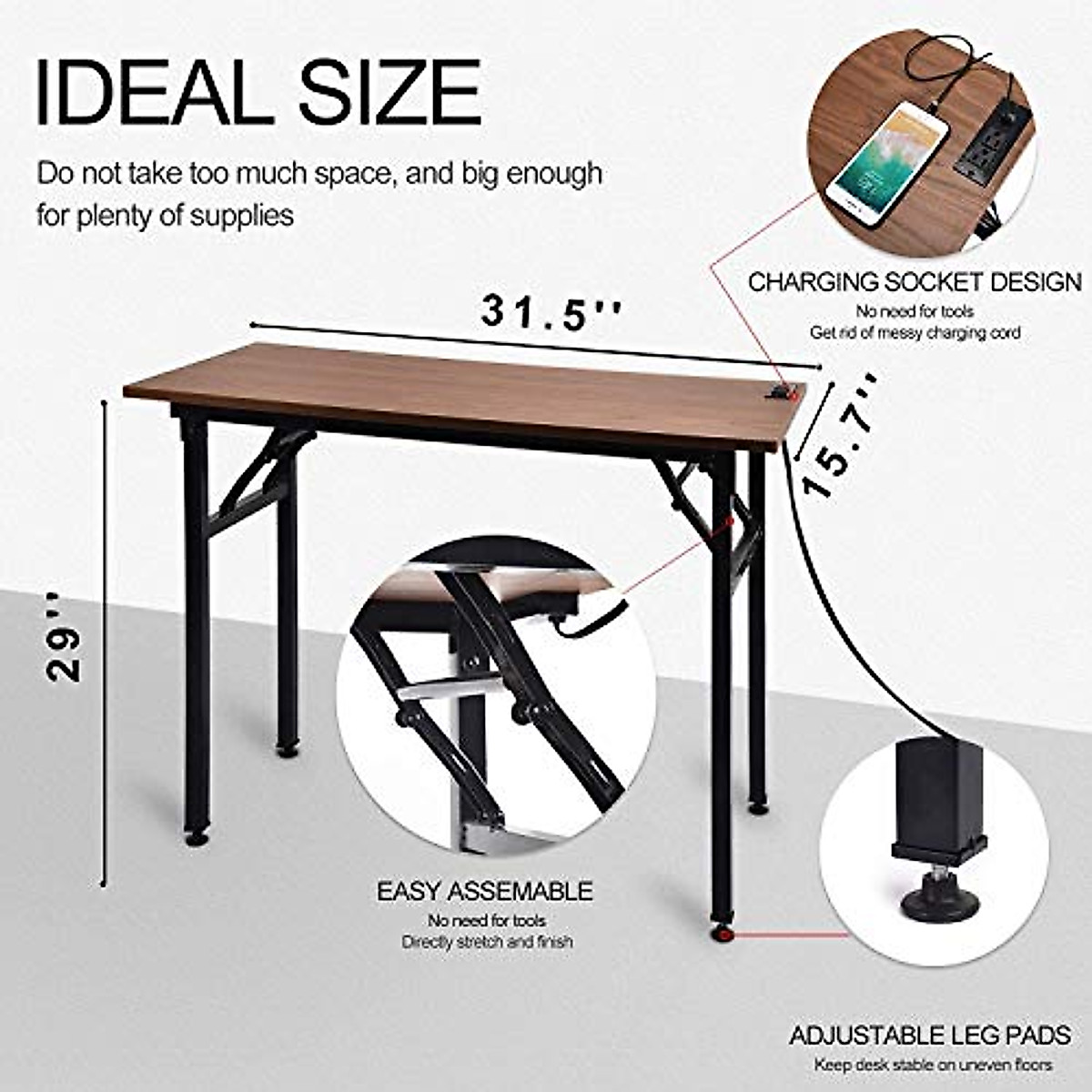 IDEAL SIZE

Do not take too much space, and big enough for plenty of supplies

CHARGING SOCKET DESIGN
No need for tools
Get rid of messy charging cord

31.5''

15.7''

29''

EASY ASSEMABLE
No need for tools
Directly stretch and finish

ADJUSTABLE LEG PADS
Keep desk stable on uneven floors