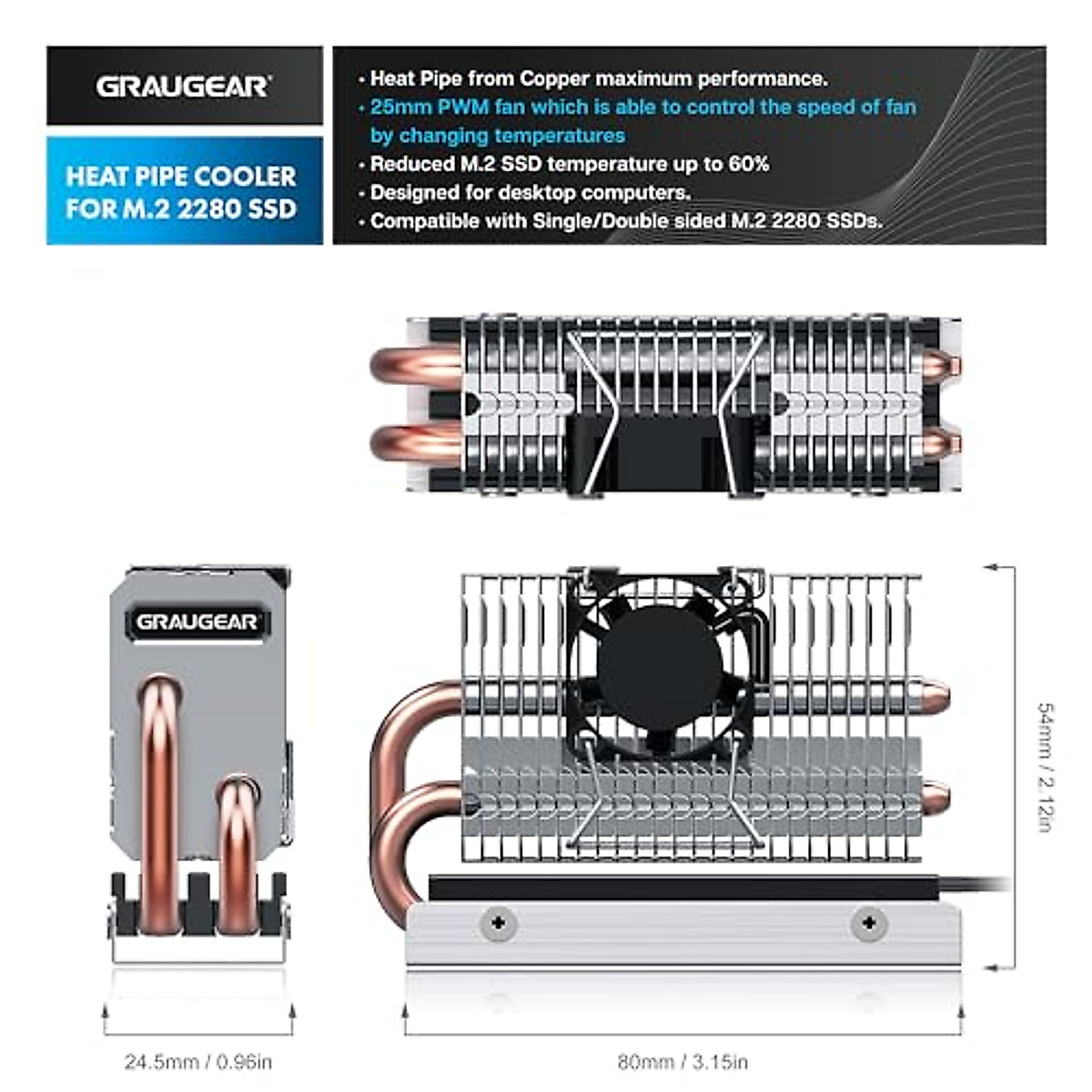 GRAUGEAR

HEAT PIPE COOLER FOR M.2 2280 SSD

• Heat Pipe from Copper maximum performance.
• 25mm PWM fan which is able to control the speed of fan by changing temperatures
• Reduced M.2 SSD temperature up to 60%
• Designed for desktop computers.
• Compatible with Single/Double sided M.2 2280 SSDs.

GRAUGEAR

54mm / 2.12in

24.5mm / 0.96in

80mm / 3.15in