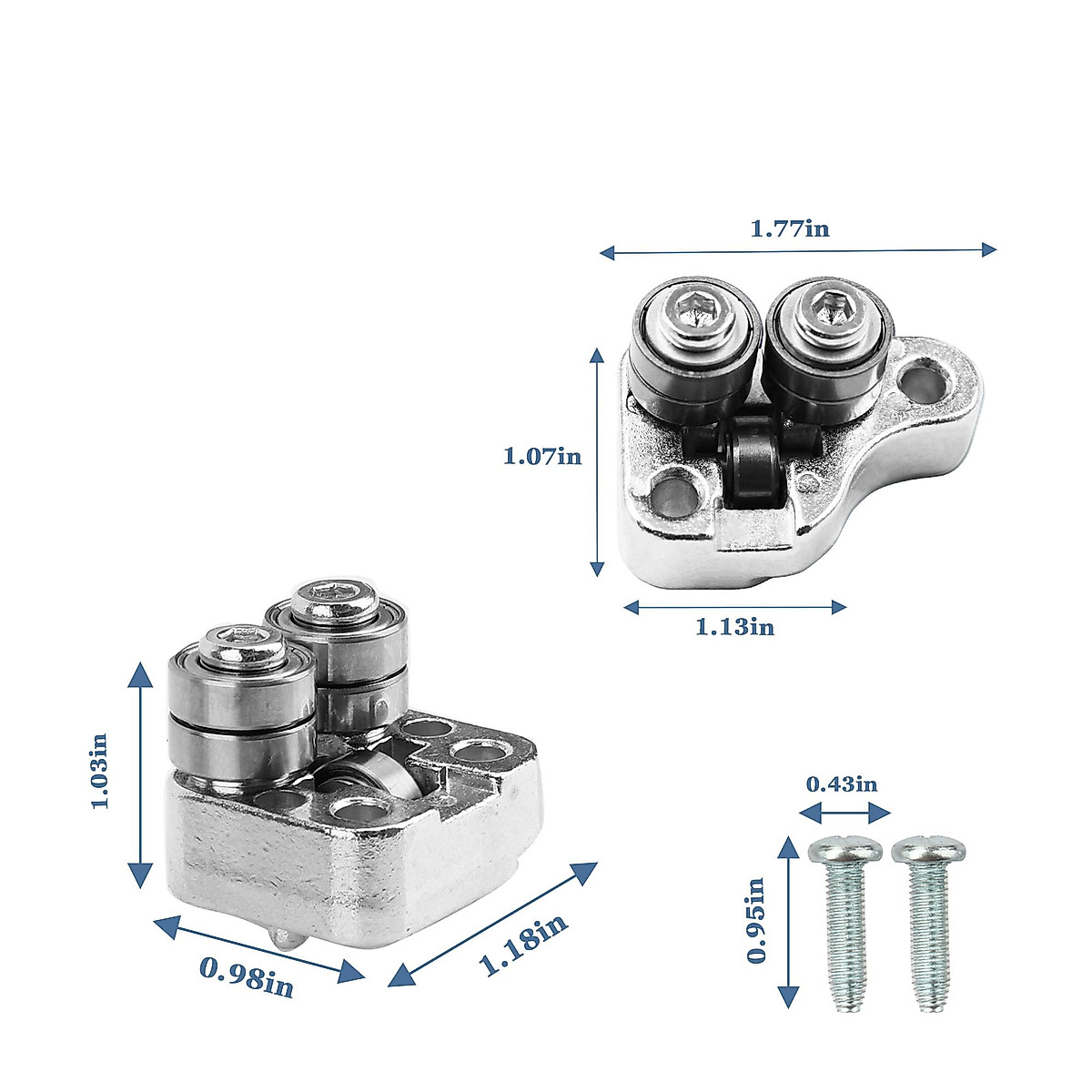 1.77in

1.07in

1.13in

1.03in

0.98in

1.18in

0.43in

0.95in