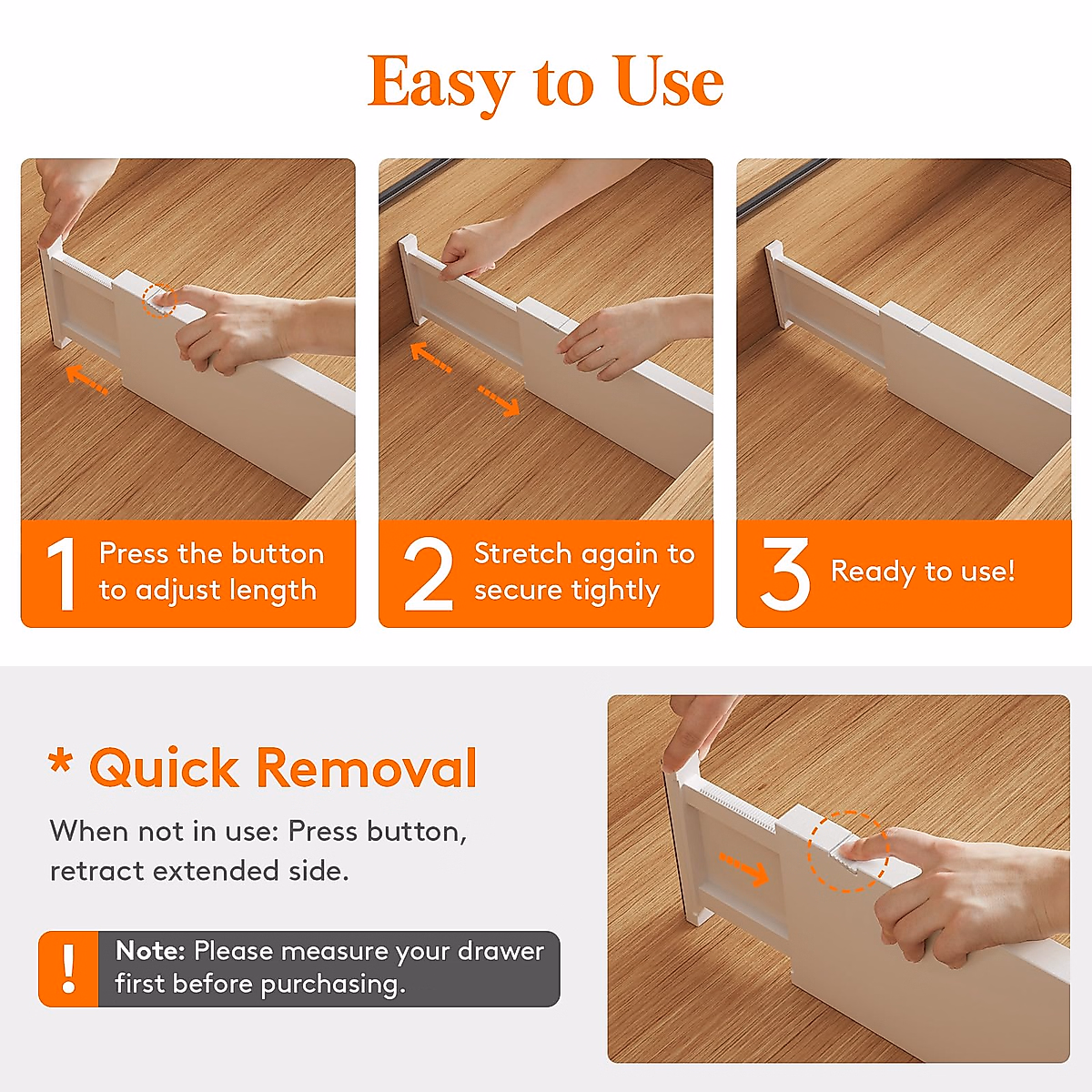 Easy to Use

1 Press the button to adjust length

2 Stretch again to secure tightly

3 Ready to use!

* Quick Removal

When not in use: Press button, retract extended side.

! Note: Please measure your drawer first before purchasing.