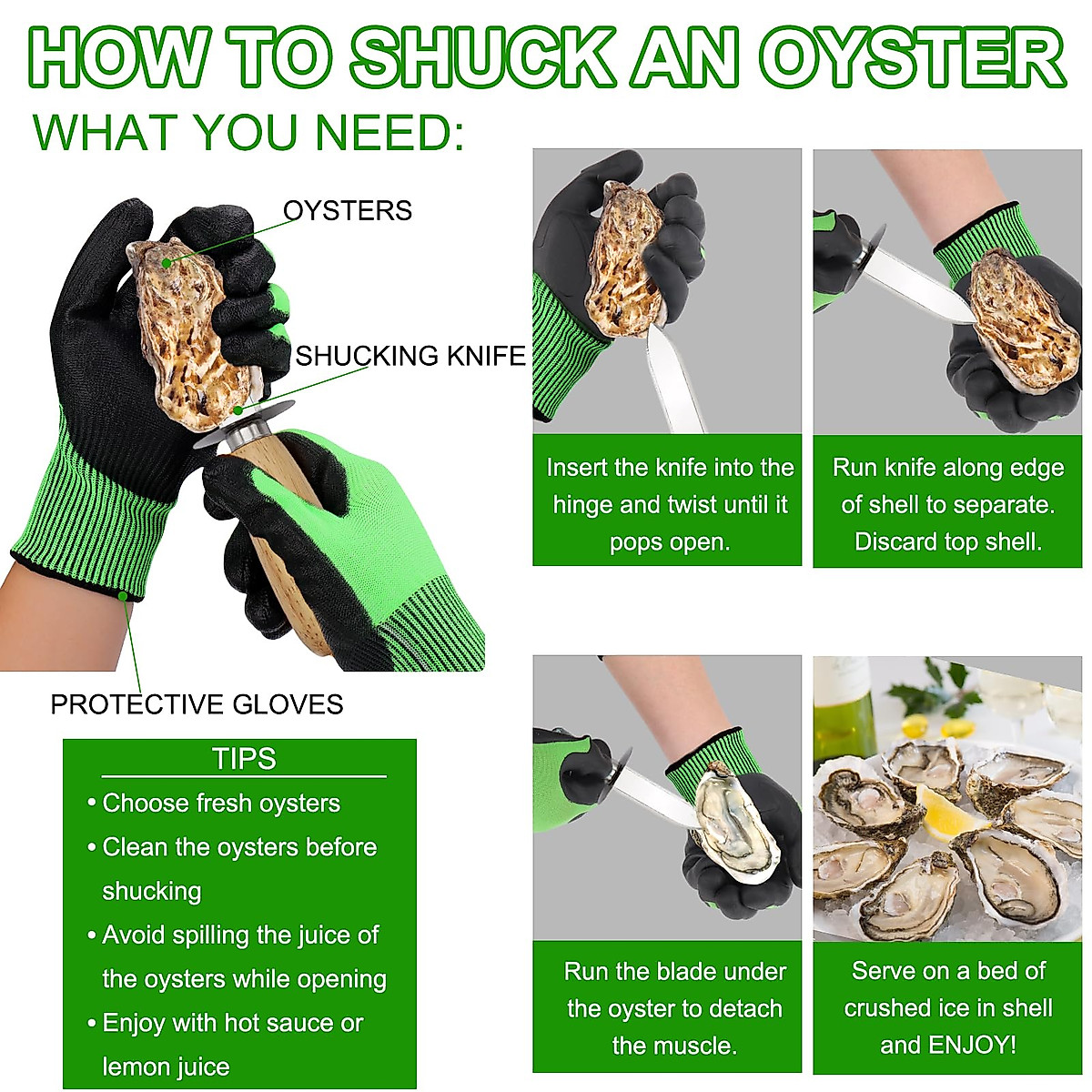 HOW TO SHUCK AN OYSTER

WHAT YOU NEED:

OYSTERS

SHUCKING KNIFE

PROTECTIVE GLOVES

TIPS

• Choose fresh oysters

• Clean the oysters before shucking

• Avoid spilling the juice of the oysters while opening

• Enjoy with hot sauce or lemon juice

Insert the knife into the hinge and twist until it pops open.

Run knife along edge of shell to separate. Discard top shell.

Run the blade under the oyster to detach the muscle.

Serve on a bed of crushed ice in shell and ENJOY!