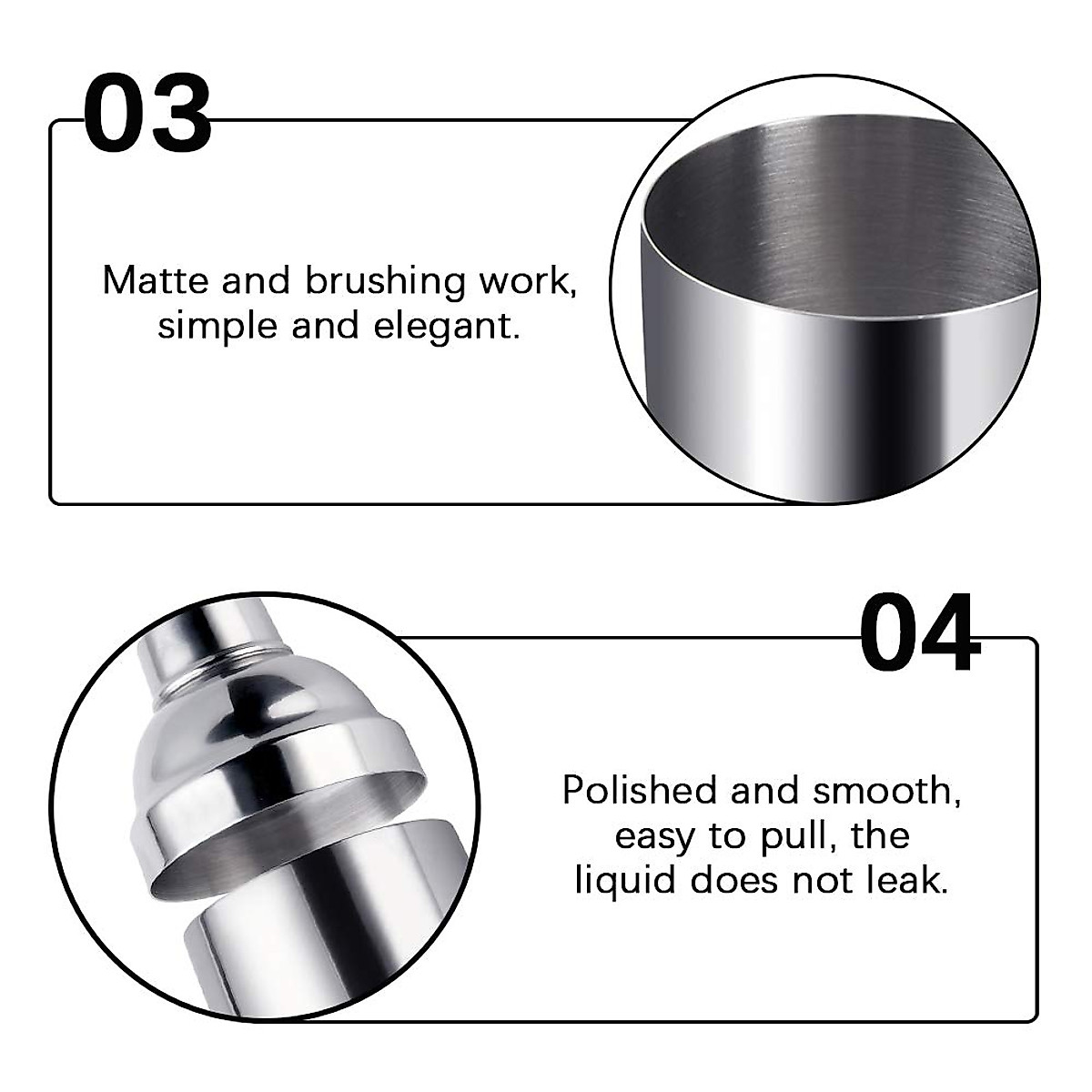 03

Matte and brushing work, simple and elegant.

04

Polished and smooth, easy to pull, the liquid does not leak.