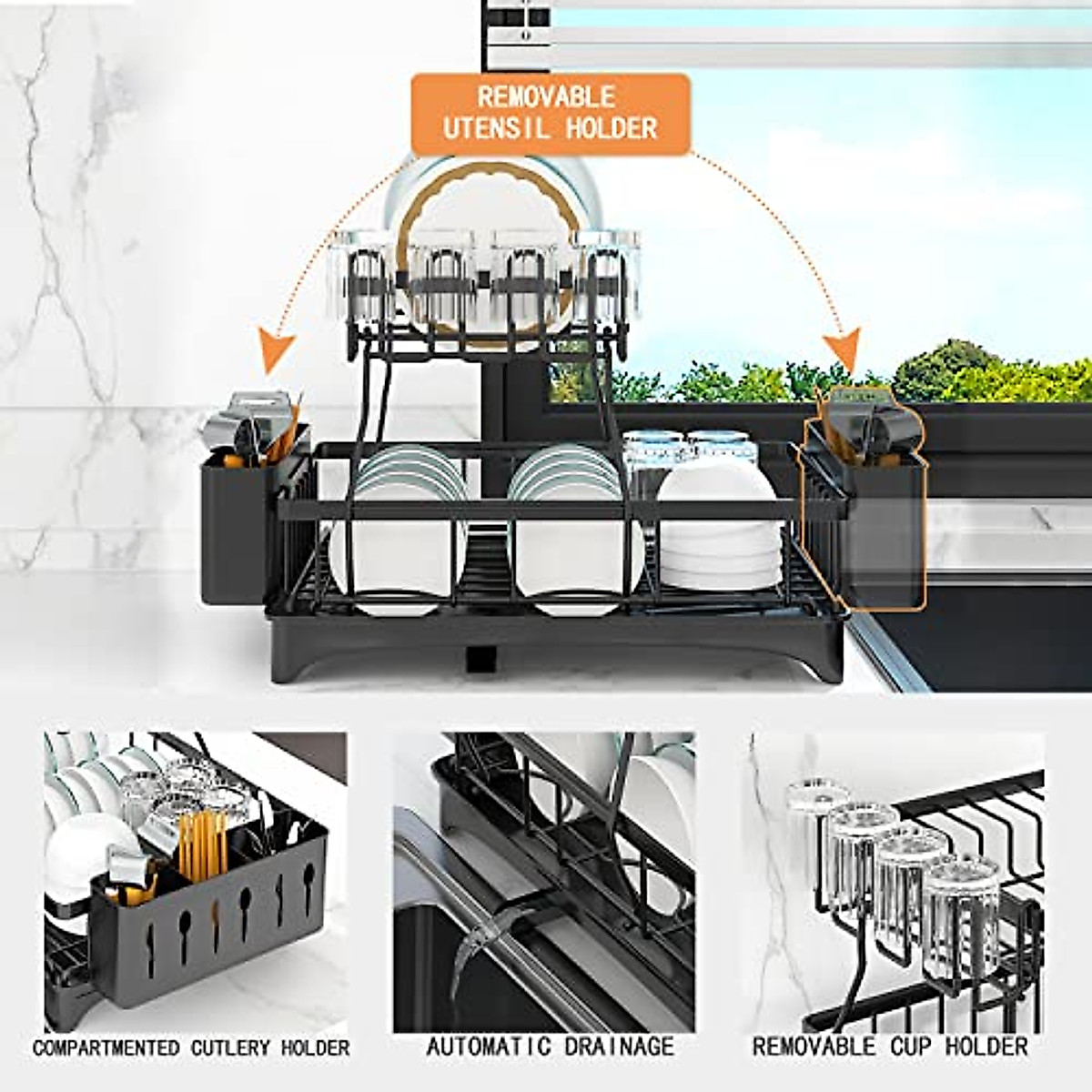 REMOVABLE UTENSIL HOLDER

COMPARTMENTED CUTLERY HOLDER

AUTOMATIC DRAINAGE

REMOVABLE CUP HOLDER