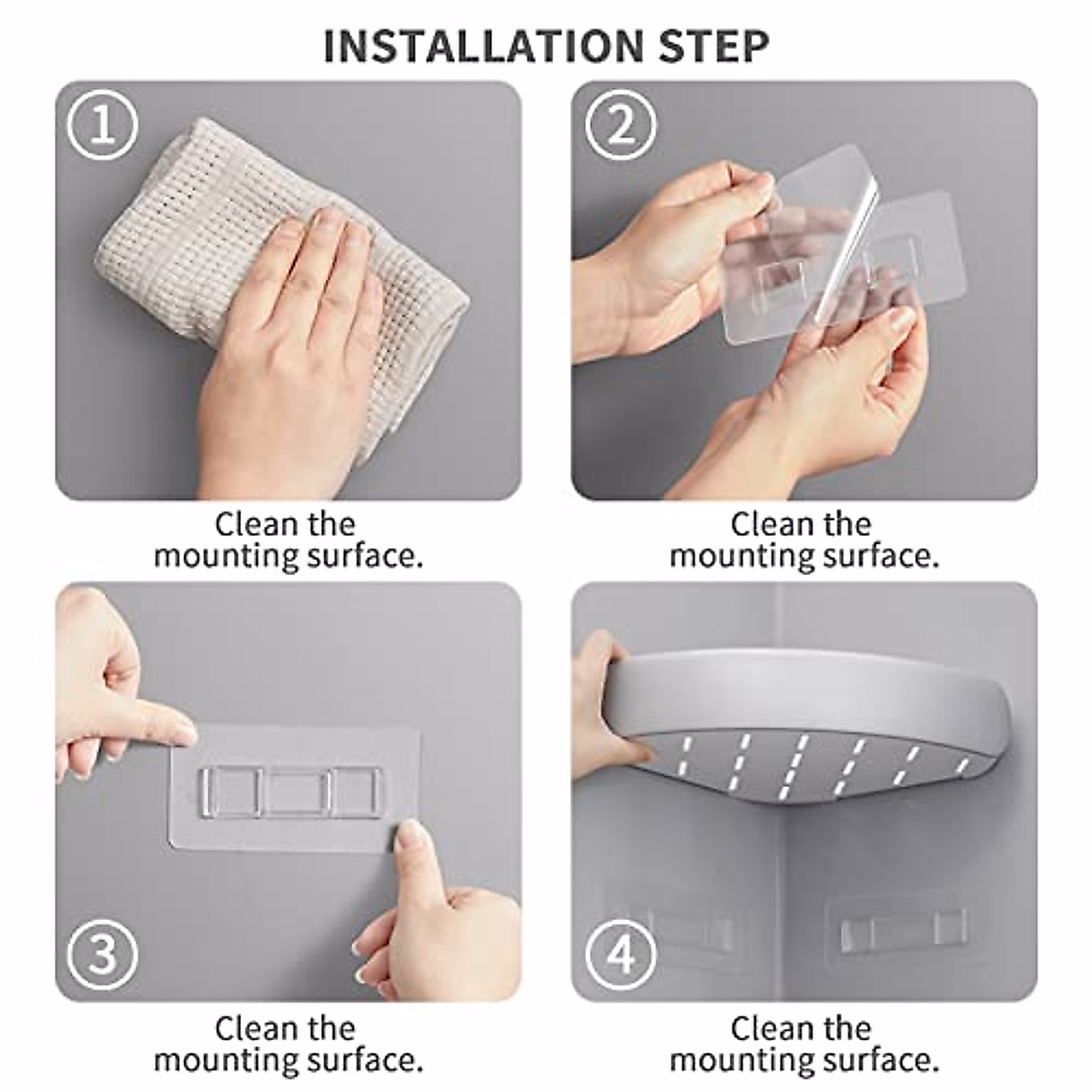 INSTALLATION STEP

1

Clean the mounting surface.

2

Clean the mounting surface.

3

Clean the mounting surface.

4

Clean the mounting surface.