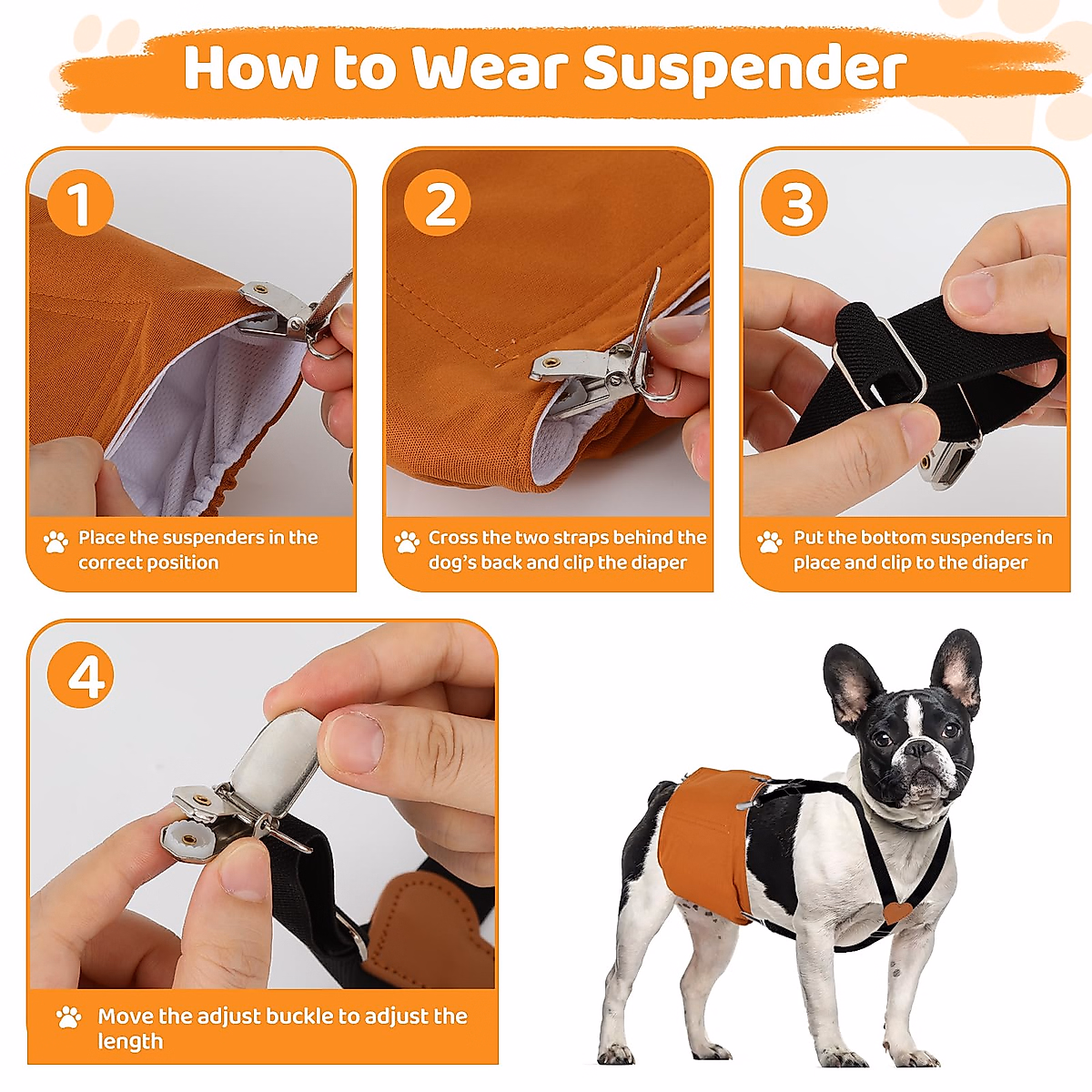 How to Wear Suspender

1

Place the suspenders in the correct position

2

Cross the two straps behind the dog's back and clip the diaper

3

Put the bottom suspenders in place and clip to the diaper

4

Move the adjust buckle to adjust the length