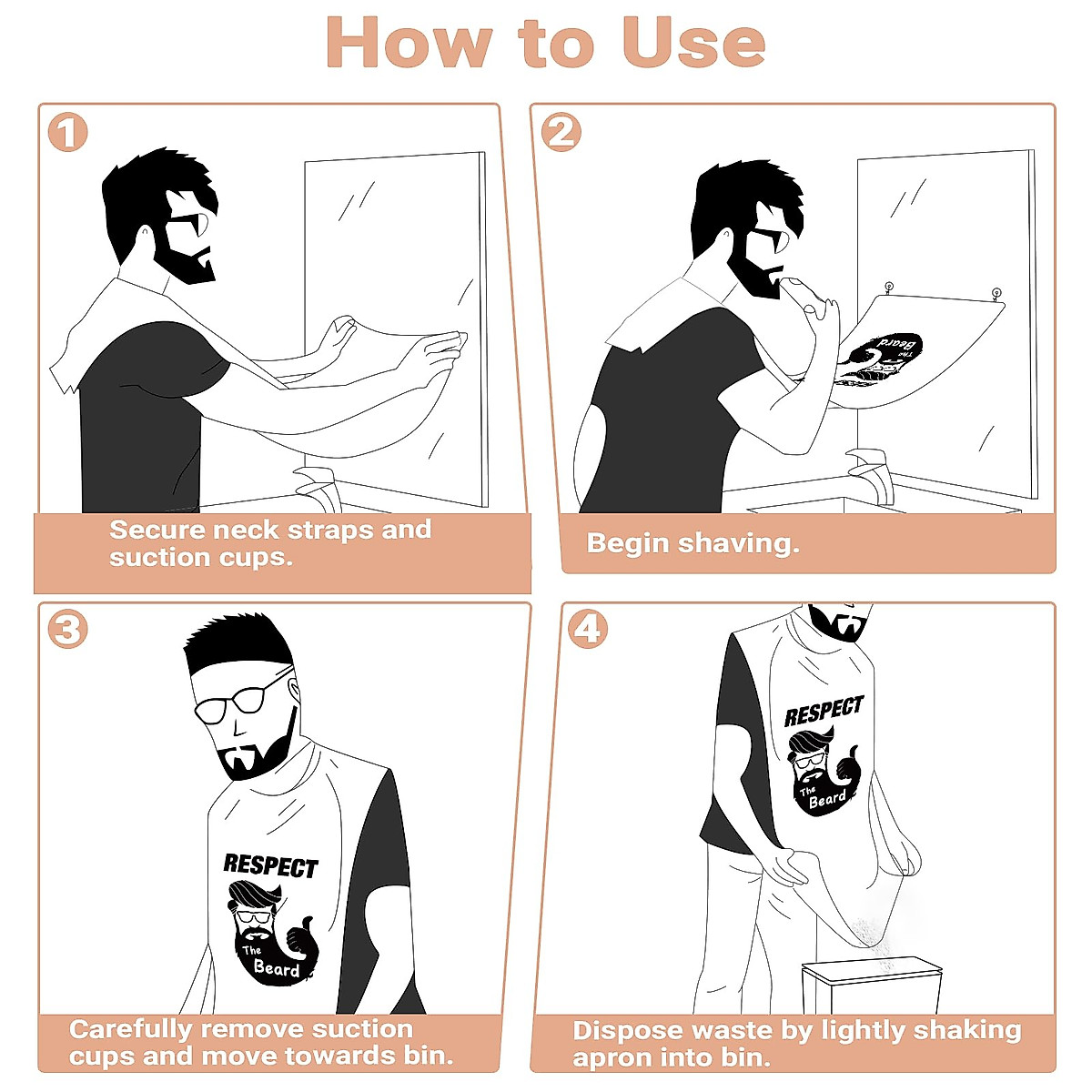 How to Use

1

Secure neck straps and suction cups.

2

The Beard

Begin shaving.

3

RESPECT

The Beard

Carefully remove suction cups and move towards bin.

4

RESPECT

The Beard

Dispose waste by lightly shaking apron into bin.