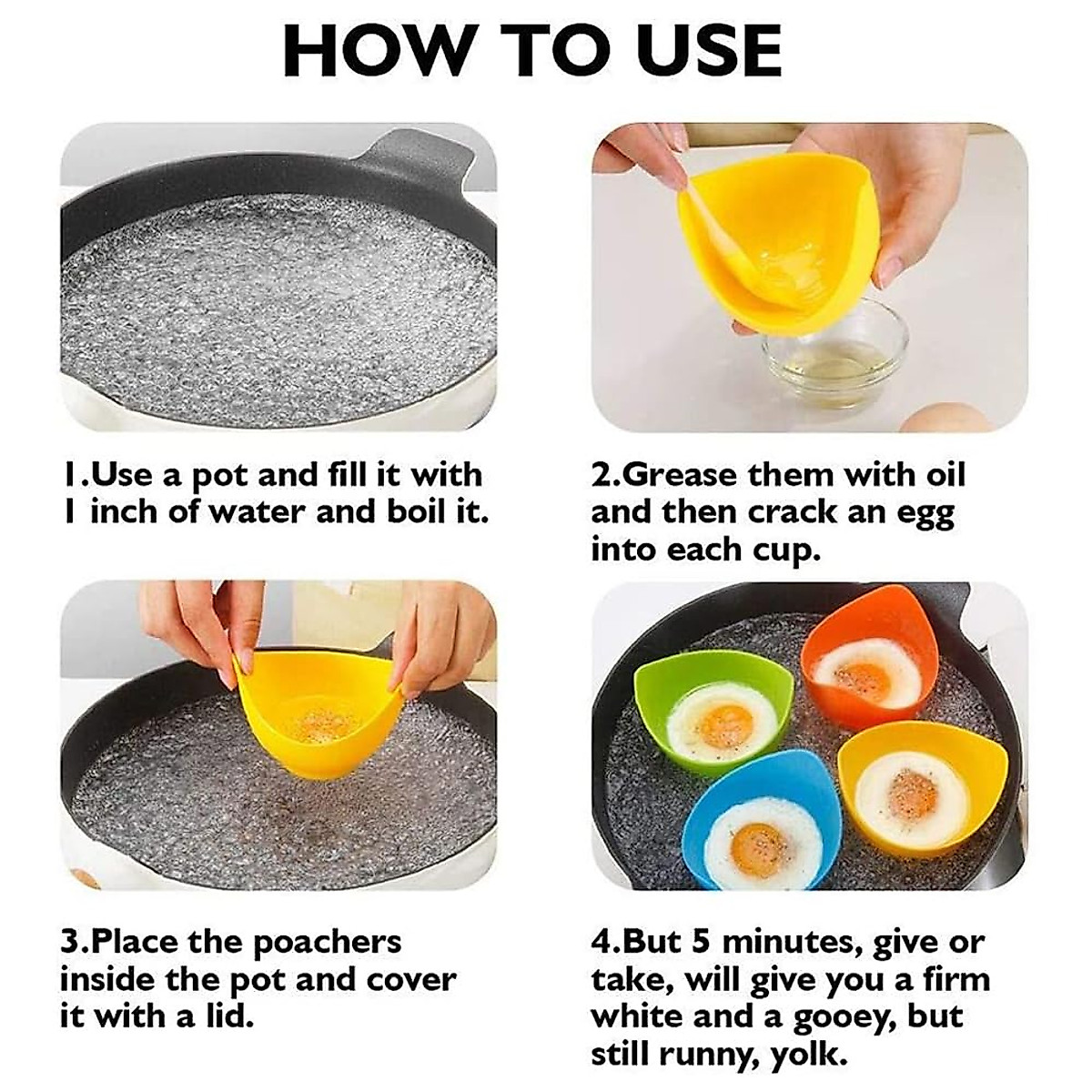 HOW TO USE

1.Use a pot and fill it with 1 inch of water and boil it.

2.Grease them with oil and then crack an egg into each cup.

3.Place the poachers inside the pot and cover it with a lid.

4.But 5 minutes, give or take, will give you a firm white and a gooey, but still runny, yolk.