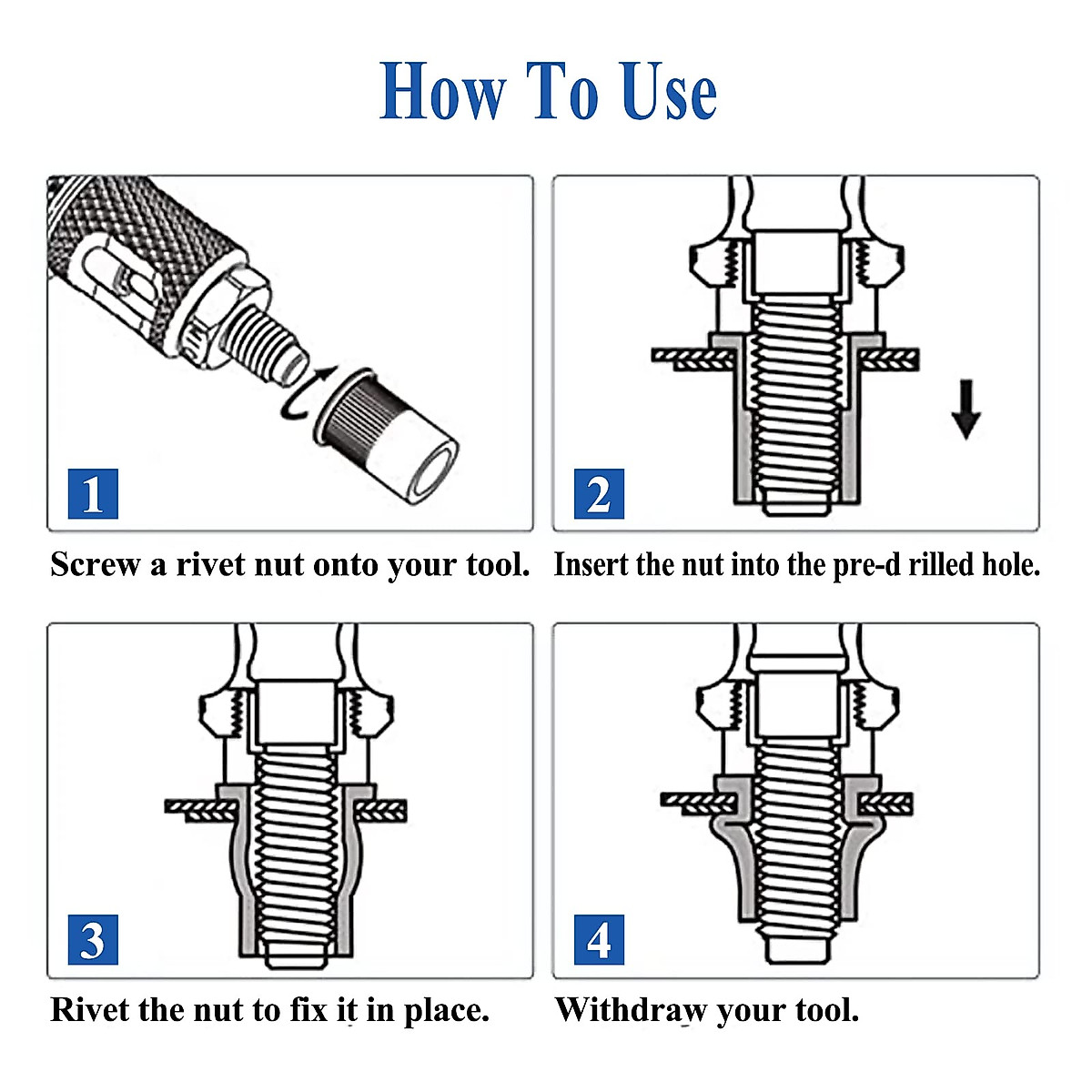 How To Use

1

Screw a rivet nut onto your tool.

2

Insert the nut into the pre-d rilled hole.

3

Rivet the nut to fix it in place.

4

Withdraw your tool.