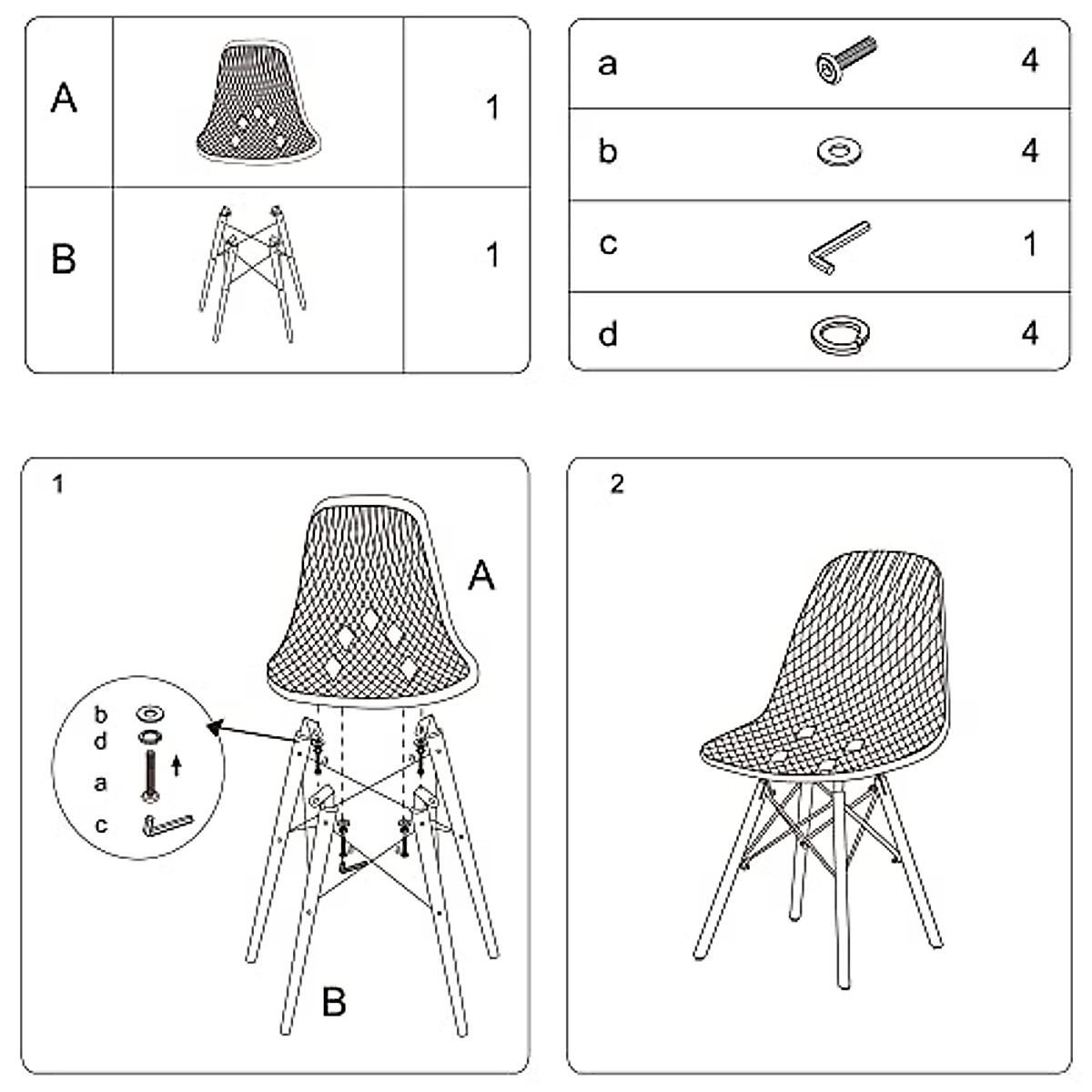 | A | | 1 |
|---|---|---|
| B | | 1 |

| a | | 4 |
|---|---|---|
| b | | 4 |
| c | | 1 |
| d | | 4 |

1

A

b
d
a
c

B

2