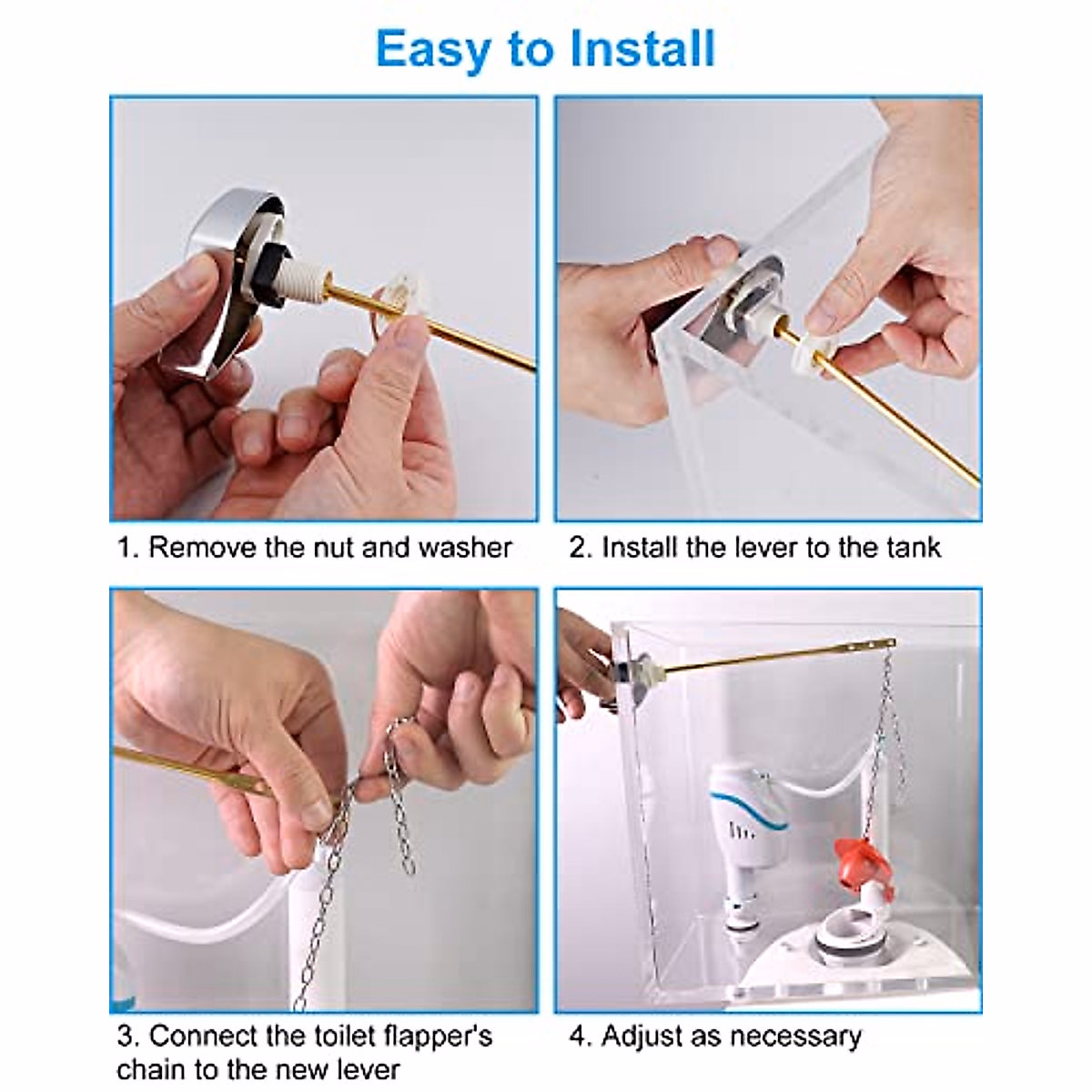 Easy to Install

1. Remove the nut and washer

2. Install the lever to the tank

3. Connect the toilet flapper's chain to the new lever

4. Adjust as necessary