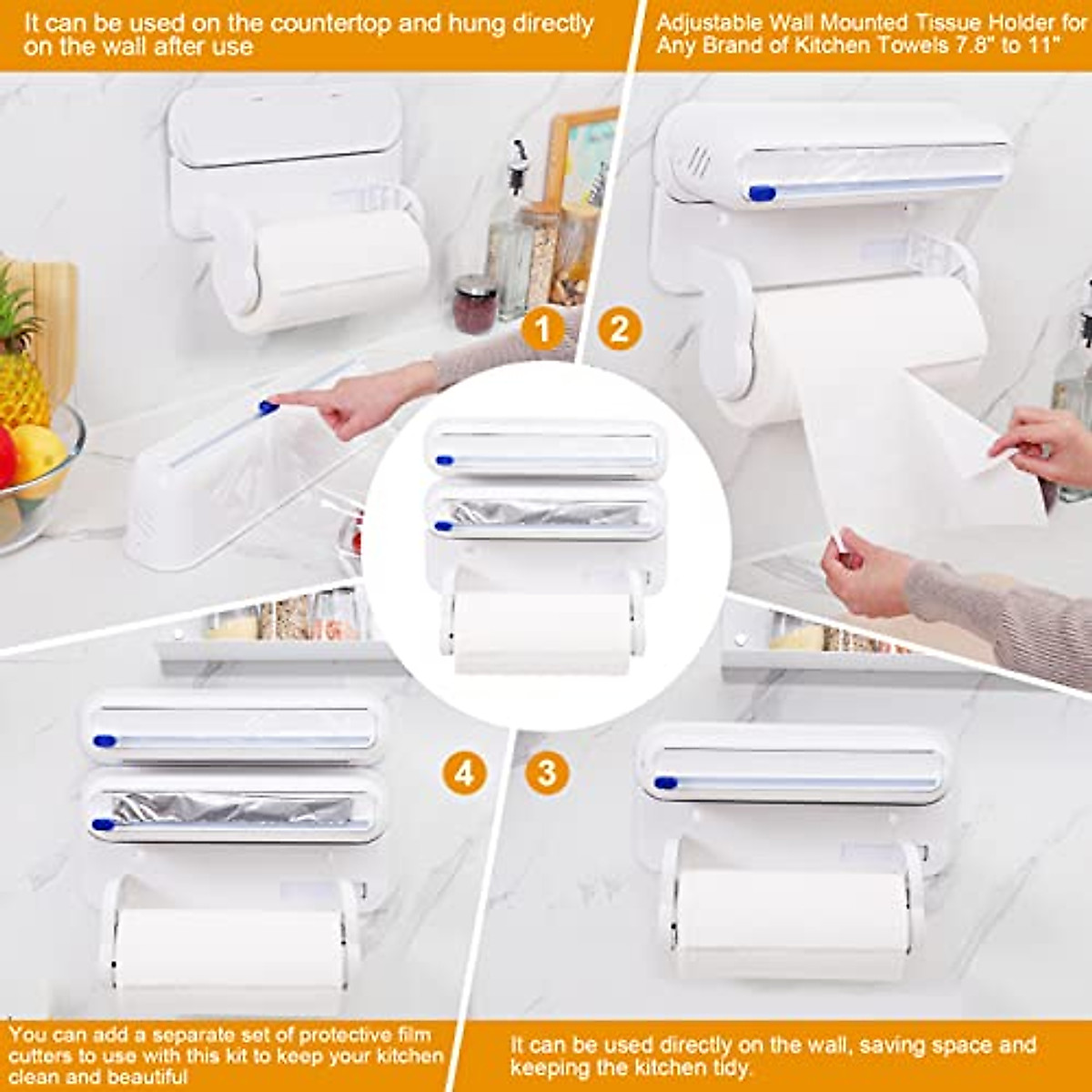 It can be used on the countertop and hung directly on the wall after use

Adjustable Wall Mounted Tissue Holder for Any Brand of Kitchen Towels 7.8" to 11"

1

2

4

3

You can add a separate set of protective film cutters to use with this kit to keep your kitchen clean and beautiful

It can be used directly on the wall, saving space and keeping the kitchen tidy.