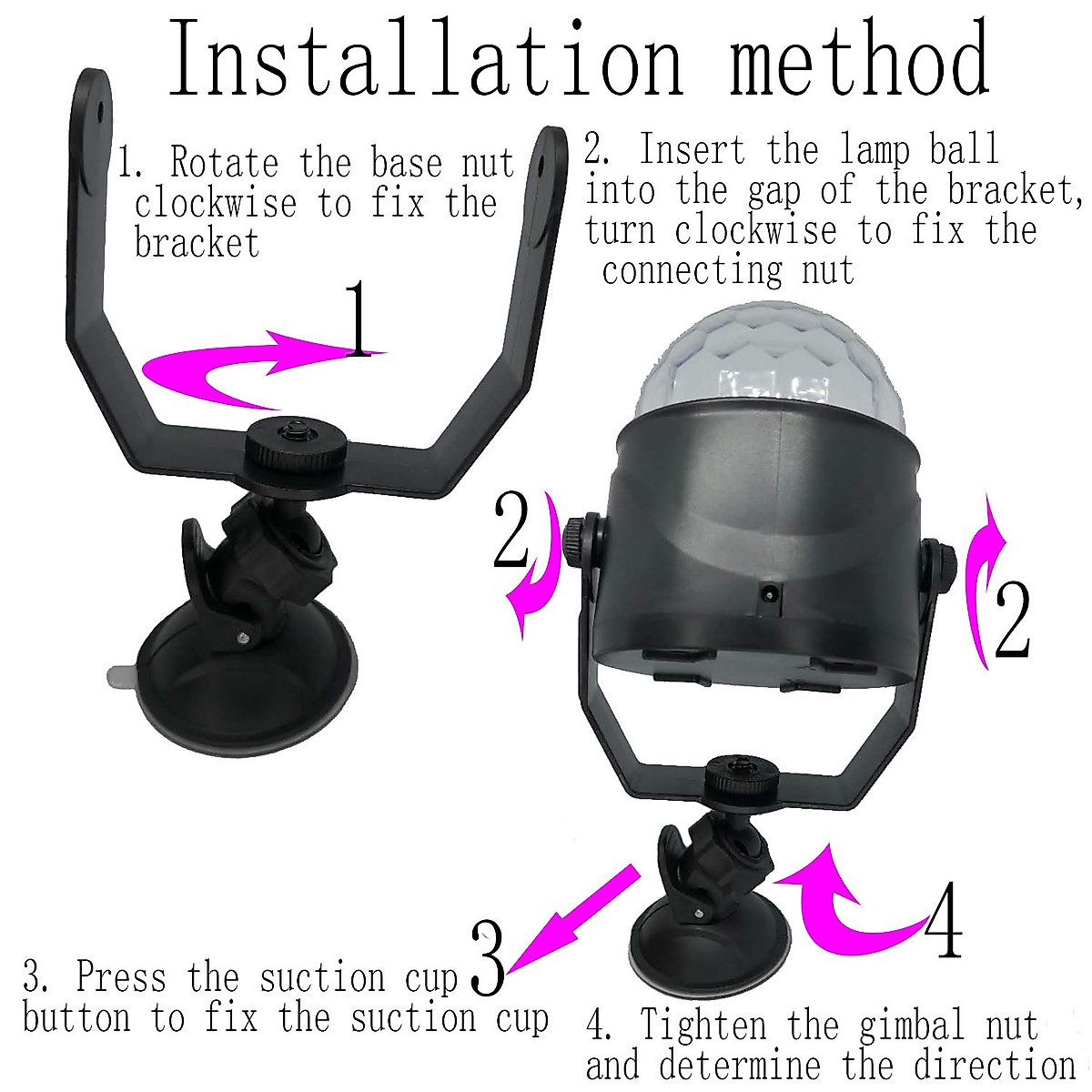 Installation method

1. Rotate the base nut clockwise to fix the bracket

2. Insert the lamp ball into the gap of the bracket, turn clockwise to fix the connecting nut

1

2

2

3

4

3. Press the suction cup button to fix the suction cup

4. Tighten the gimbal nut and determine the direction