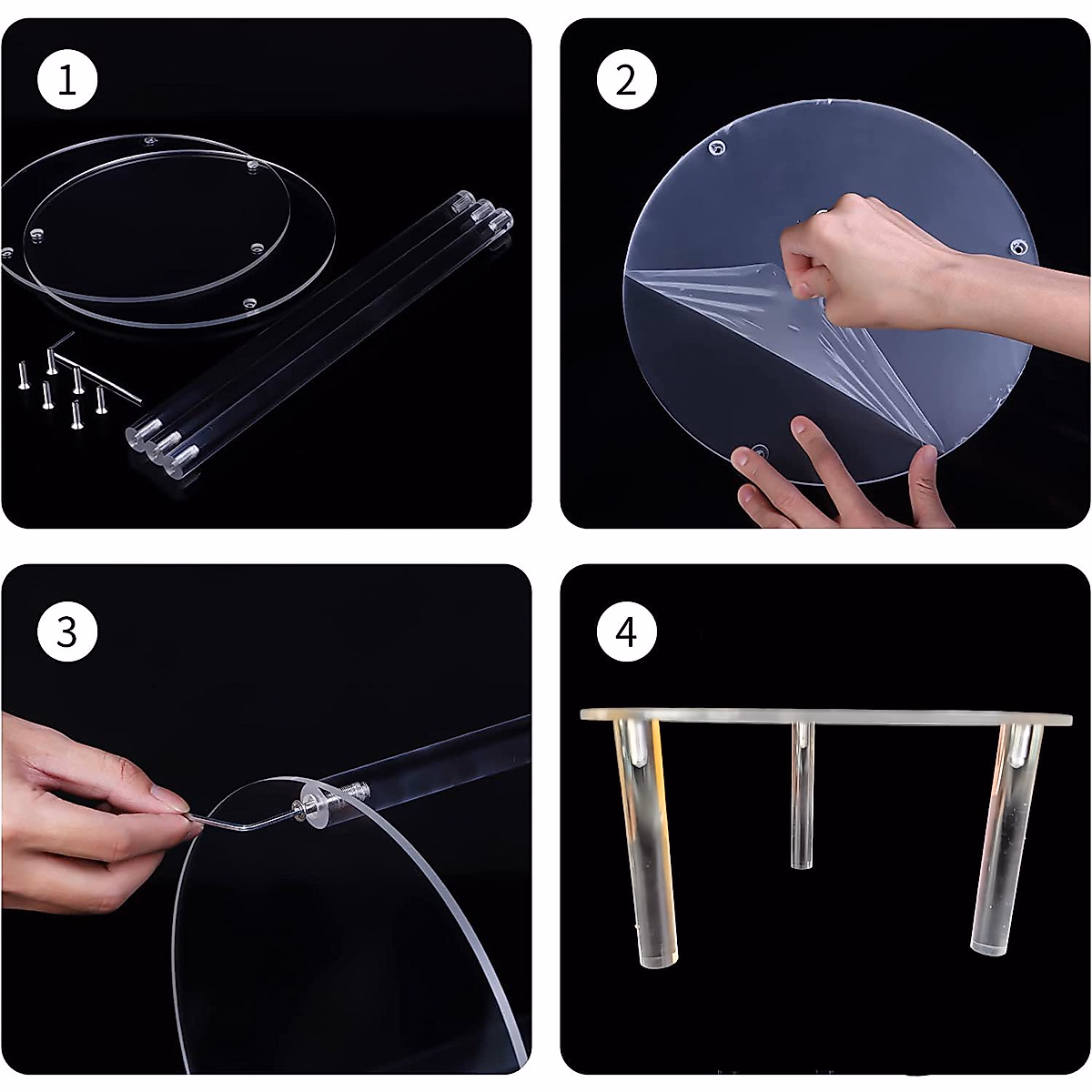 1

2

3

4