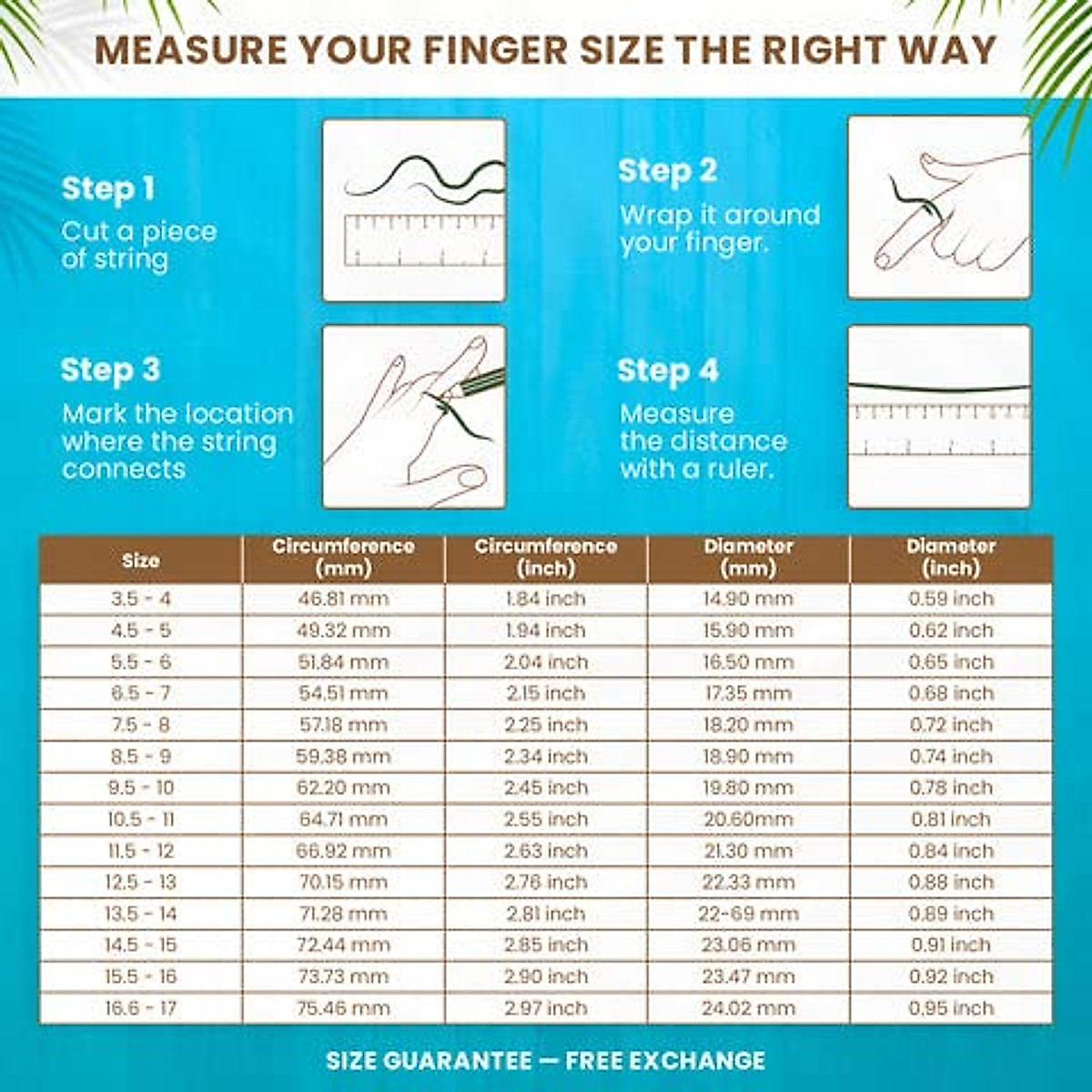 MEASURE YOUR FINGER SIZE THE RIGHT WAY

Step 1
Cut a piece of string

Step 2
Wrap it around your finger.

Step 3
Mark the location where the string connects

Step 4
Measure the distance with a ruler.

| Size | Circumference (mm) | Circumference (inch) | Diameter (mm) | Diameter (inch) |
|---|---|---|---|---|
| 3.5 - 4 | 46.81 mm | 1.84 inch | 14.90 mm | 0.59 inch |
| 4.5 - 5 | 49.32 mm | 1.94 inch | 15.90 mm | 0.62 inch |
| 5.5 - 6 | 51.84 mm | 2.04 inch | 16.50 mm | 0.65 inch |
| 6.5 - 7 | 54.51 mm | 2.15 inch | 17.35 mm | 0.68 inch |
| 7.5 - 8 | 57.18 mm | 2.25 inch | 18.20 mm | 0.72 inch |
| 8.5 - 9 | 59.38 mm | 2.34 inch | 18.90 mm | 0.74 inch |
| 9.5 - 10 | 62.20 mm | 2.45 inch | 19.80 mm | 0.78 inch |
| 10.5 - 11 | 64.71 mm | 2.55 inch | 20.60mm | 0.81 inch |
| 11.5 - 12 | 66.92 mm | 2.63 inch | 21.30 mm | 0.84 inch |
| 12.5 - 13 | 70.15 mm | 2.76 inch | 22.33 mm | 0.88 inch |
| 13.5 - 14 | 71.28 mm | 2.81 inch | 22-69 mm | 0.89 inch |
| 14.5 - 15 | 72.44 mm | 2.85 inch | 23.06 mm | 0.91 inch |
| 15.5 - 16 | 73.73 mm | 2.90 inch | 23.47 mm | 0.92 inch |
| 16.6 - 17 | 75.46 mm | 2.97 inch | 24.02 mm | 0.95 inch |

SIZE GUARANTEE — FREE EXCHANGE