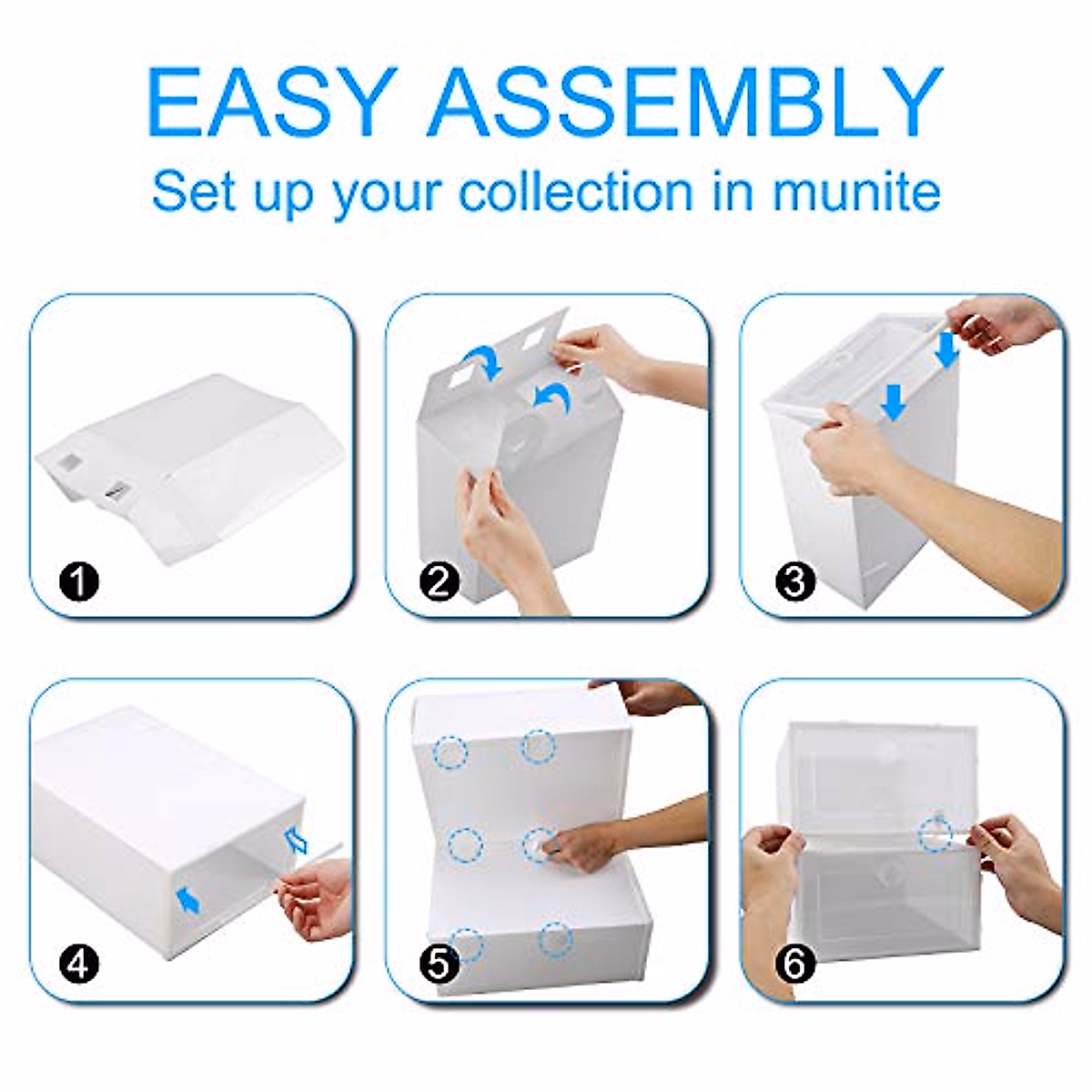 EASY ASSEMBLY
Set up your collection in munite

1

2

3

4

5

6