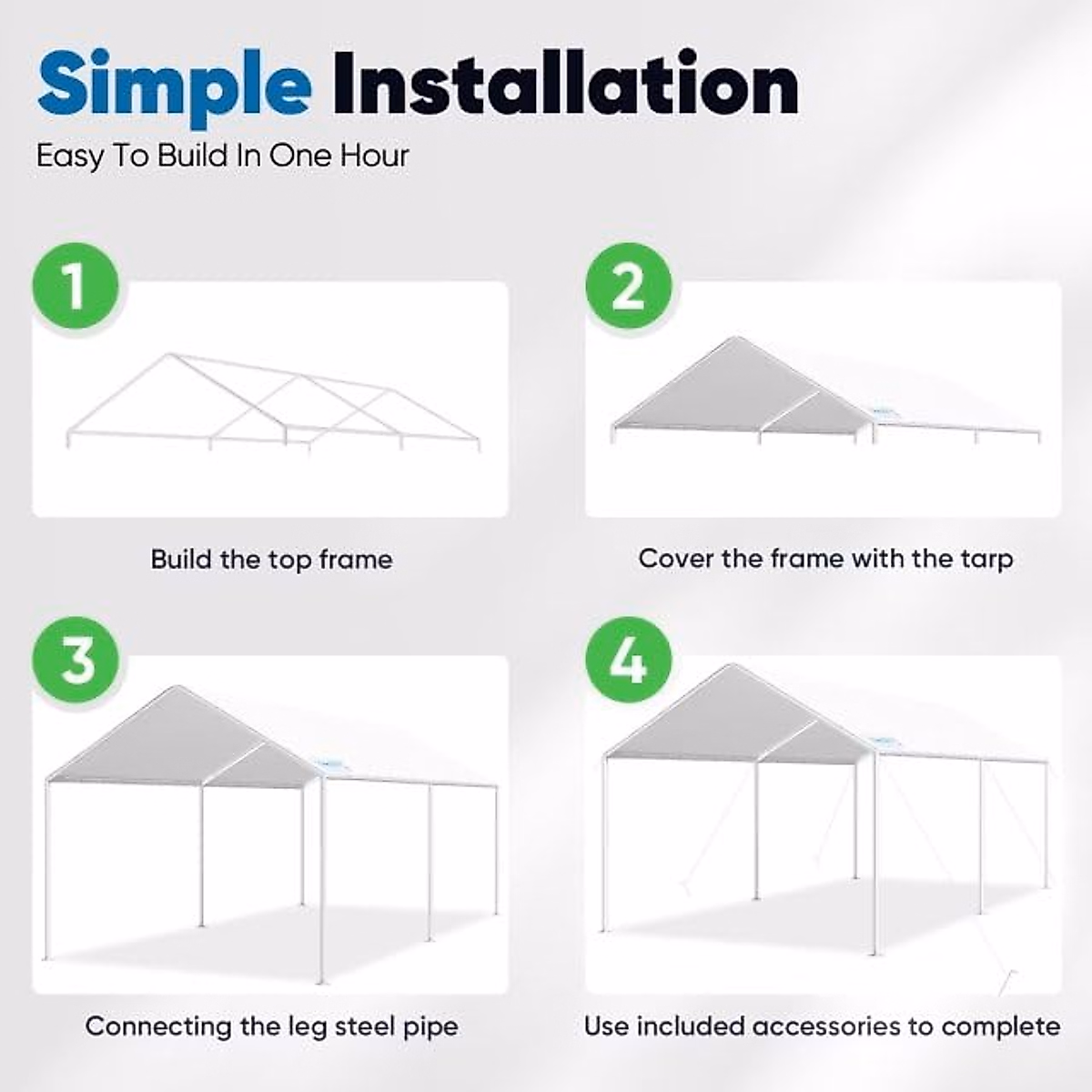 Simple Installation
Easy To Build In One Hour

1
Build the top frame

2
Cover the frame with the tarp

3
Connecting the leg steel pipe

4
Use included accessories to complete