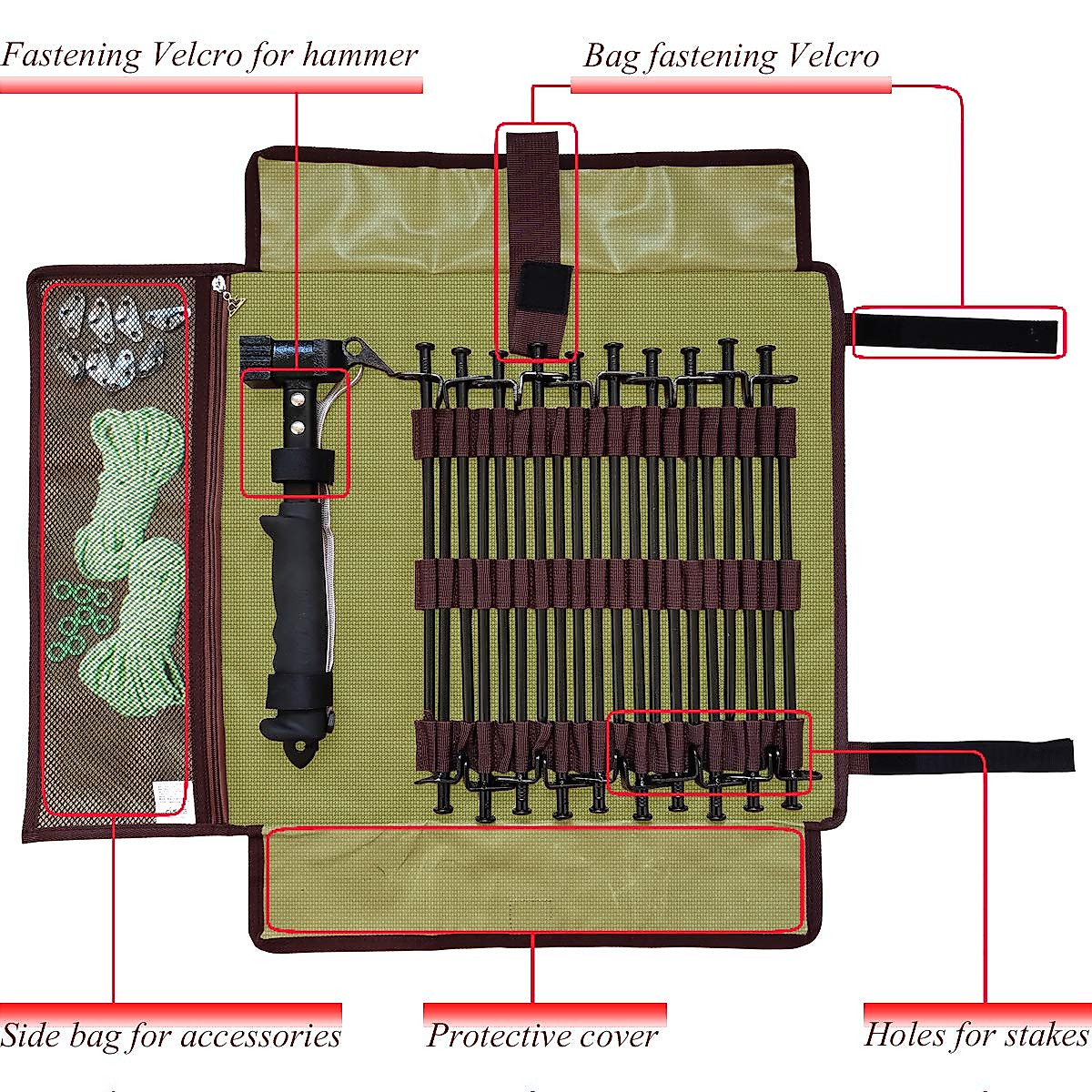 Fastening Velcro for hammer

Bag fastening Velcro

Side bag for accessories

Protective cover

Holes for stakes