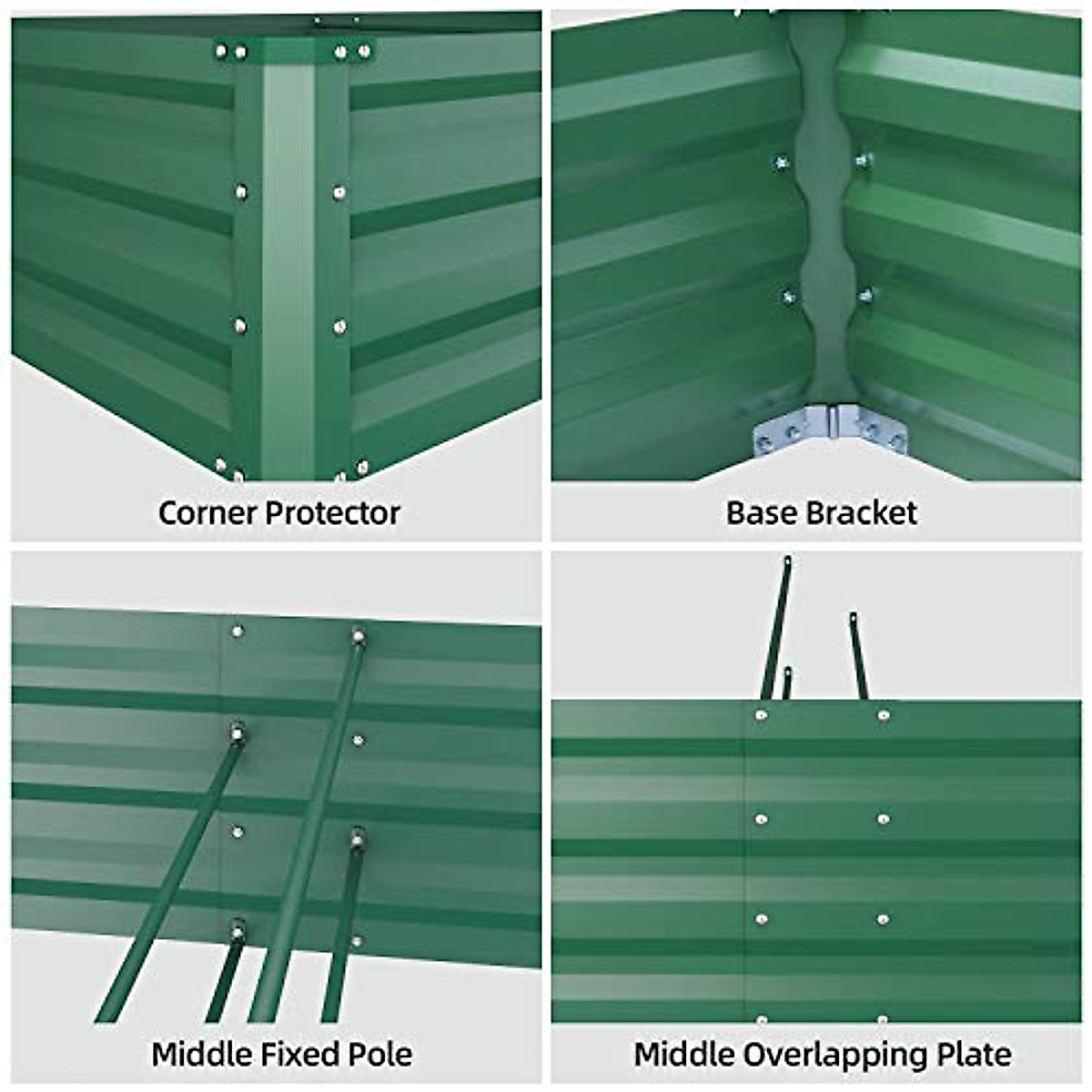 Corner Protector

Base Bracket

Middle Fixed Pole

Middle Overlapping Plate