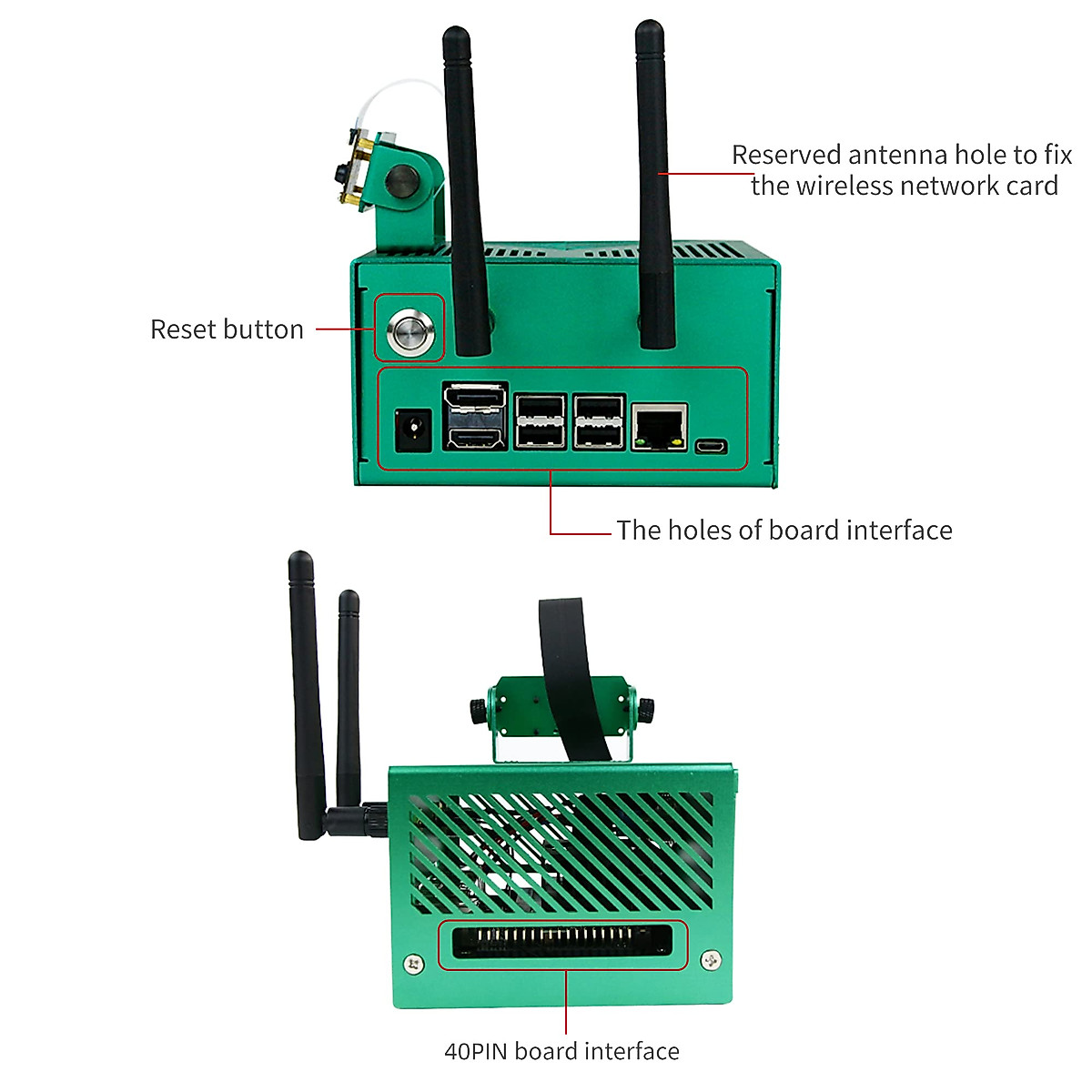 Reserved antenna hole to fix the wireless network card

Reset button

The holes of board interface

40PIN board interface