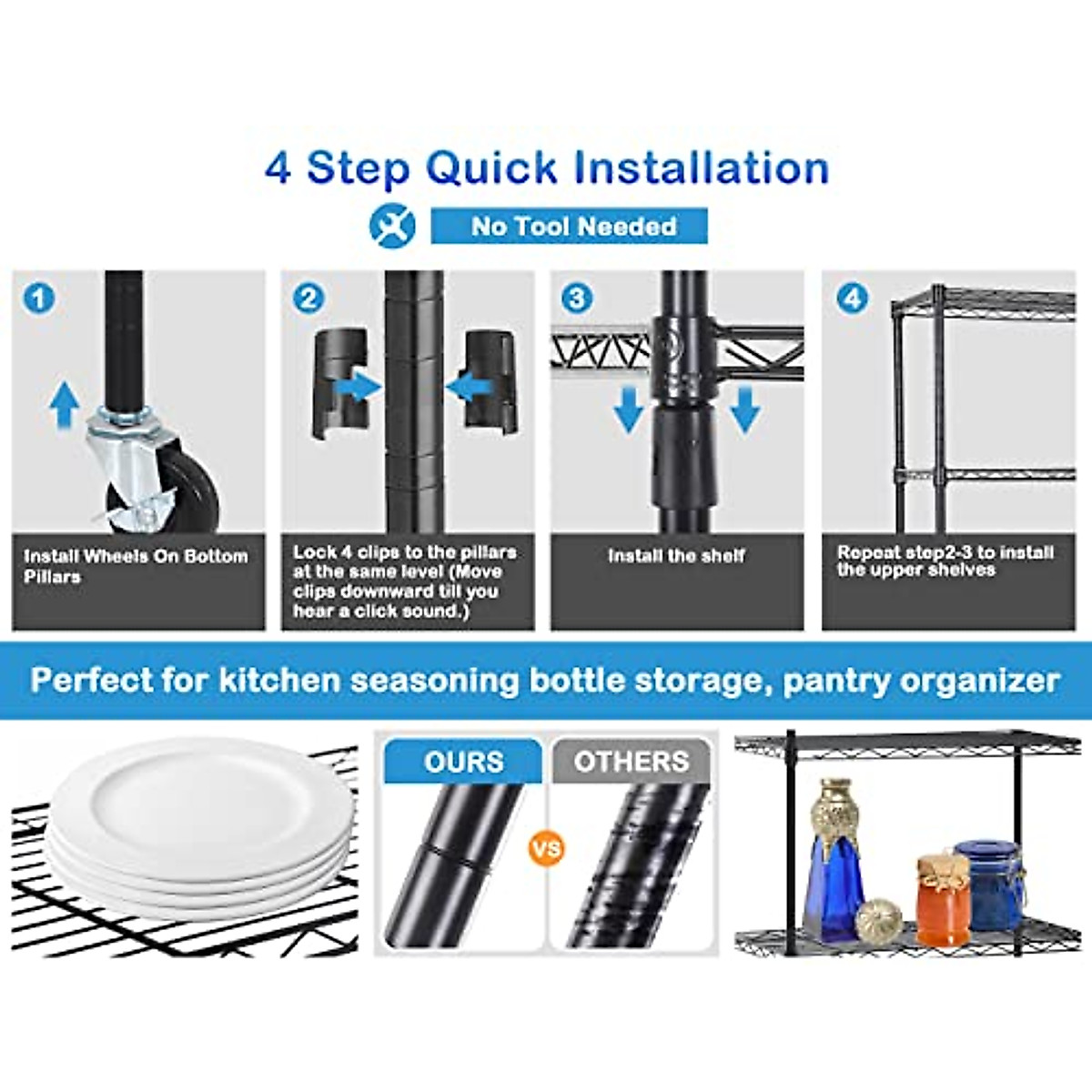 4 Step Quick Installation

No Tool Needed

1
Install Wheels On Bottom Pillars

2
Lock 4 clips to the pillars at the same level (Move clips downward till you hear a click sound.)

3
Install the shelf

4
Repeat step2-3 to install the upper shelves

Perfect for kitchen seasoning bottle storage, pantry organizer

OURS

VS

OTHERS