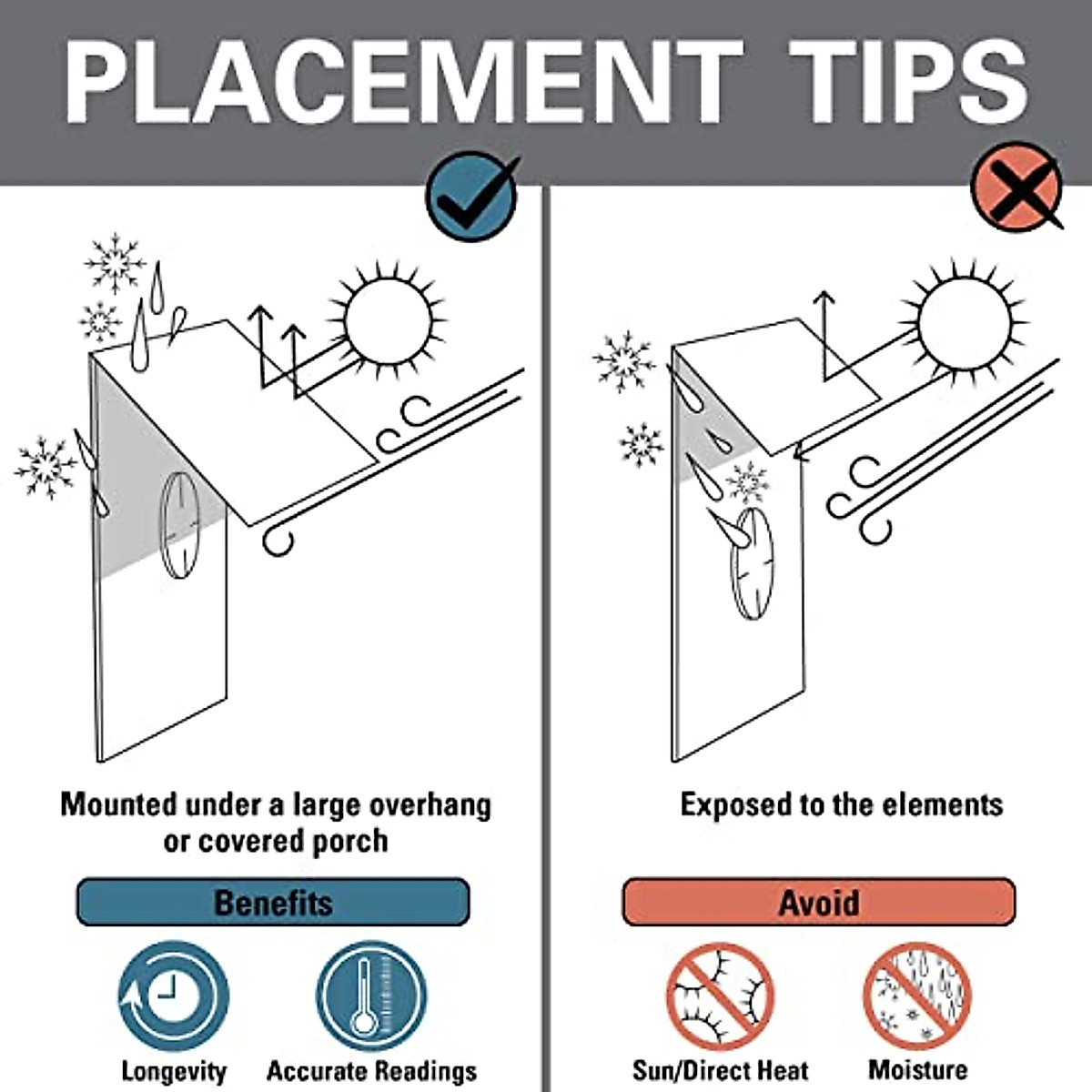 PLACEMENT TIPS

Mounted under a large overhang or covered porch

Benefits

Longevity

Accurate Readings

Exposed to the elements

Avoid

Sun/Direct Heat

Moisture