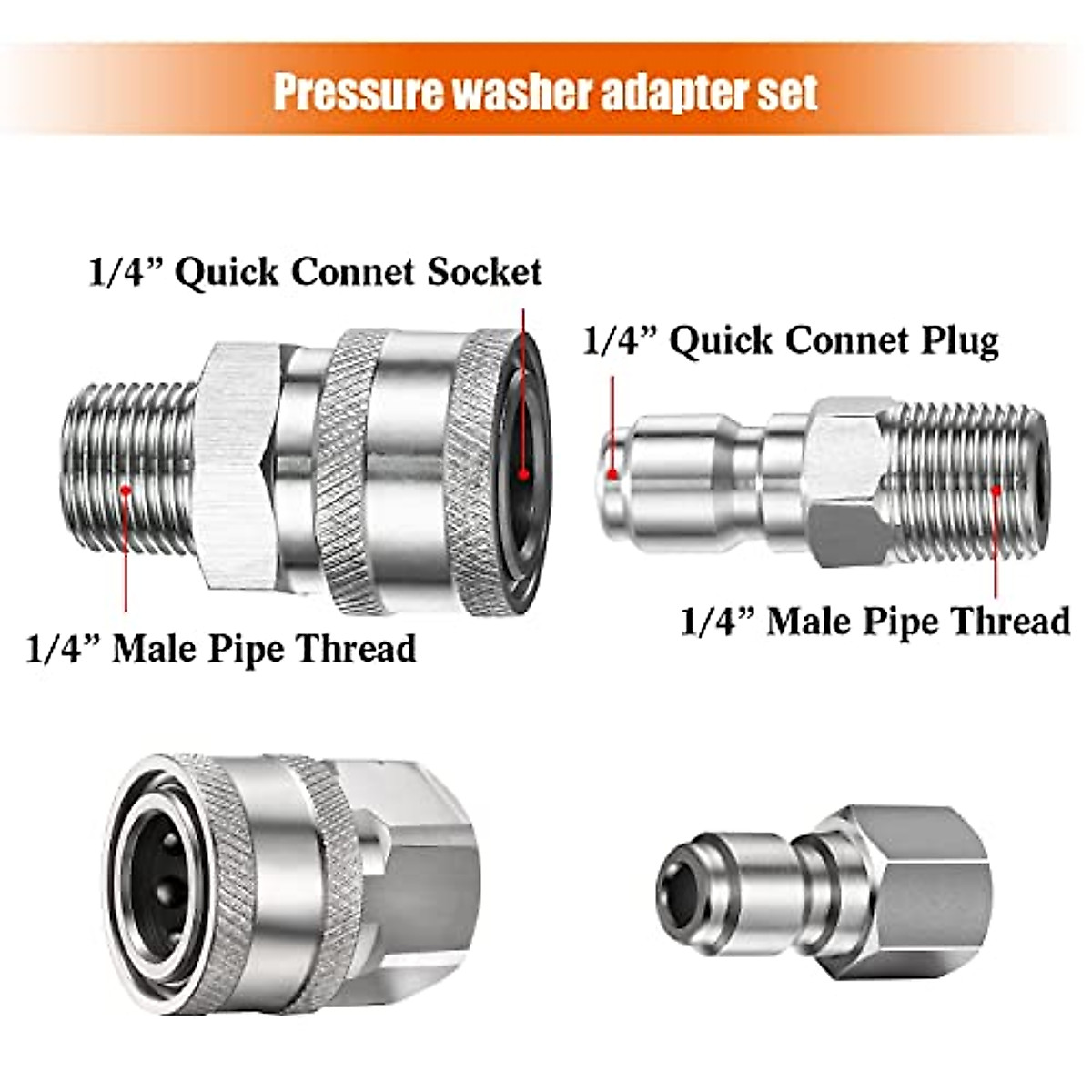 Pressure washer adapter set

1/4” Quick Connet Socket

1/4” Quick Connet Plug

1/4” Male Pipe Thread

1/4” Male Pipe Thread