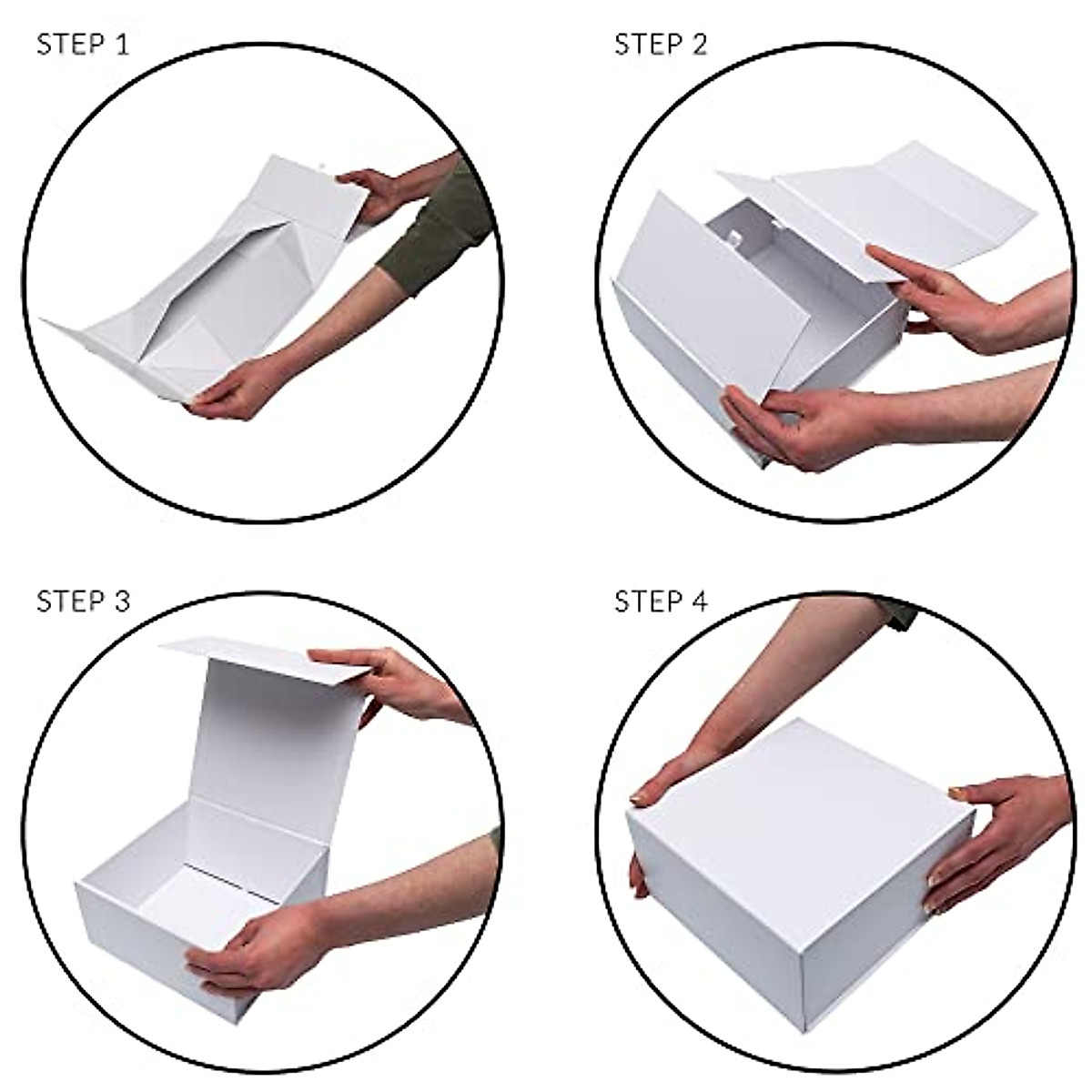 STEP 1

STEP 2

STEP 3

STEP 4