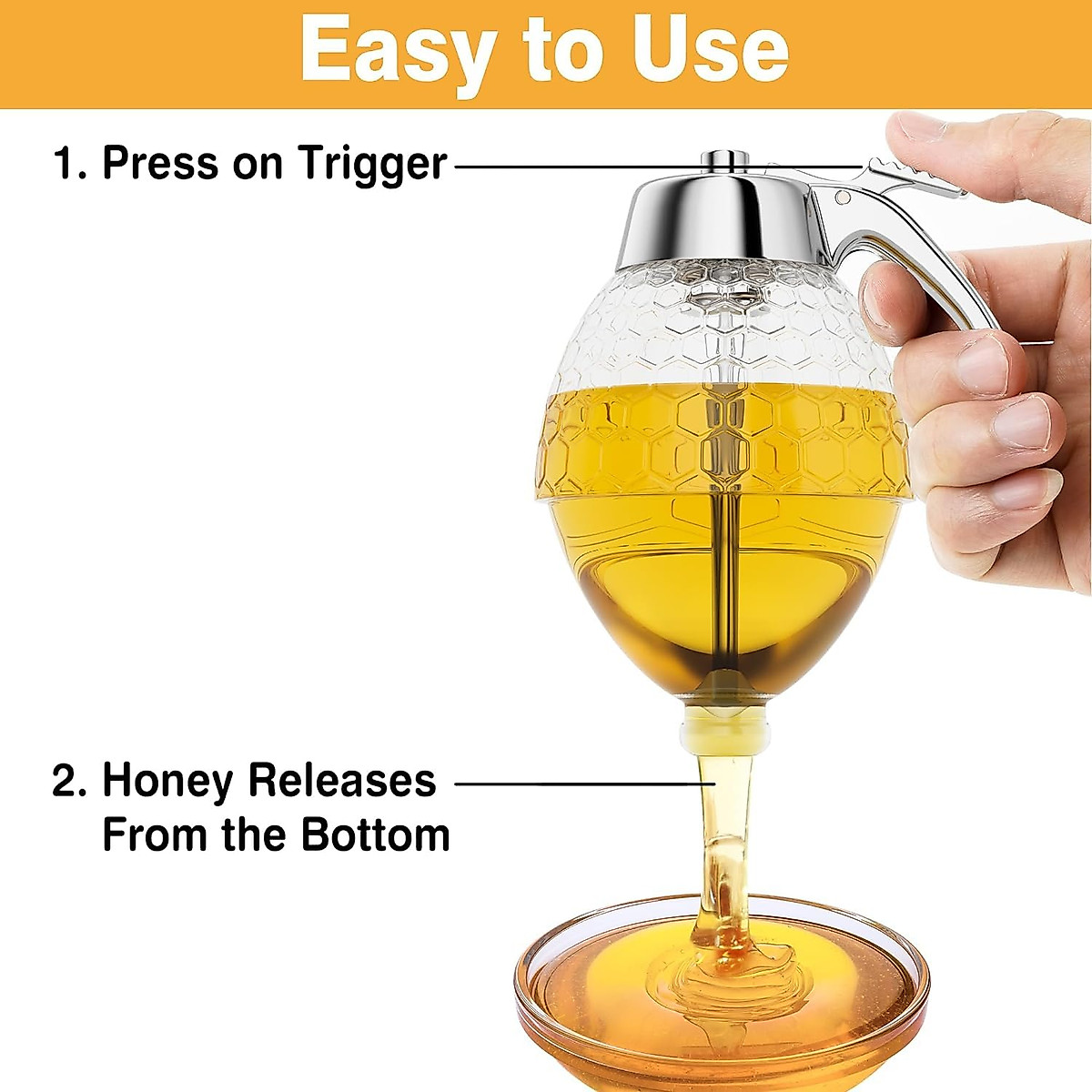 Easy to Use

1. Press on Trigger

2. Honey Releases From the Bottom