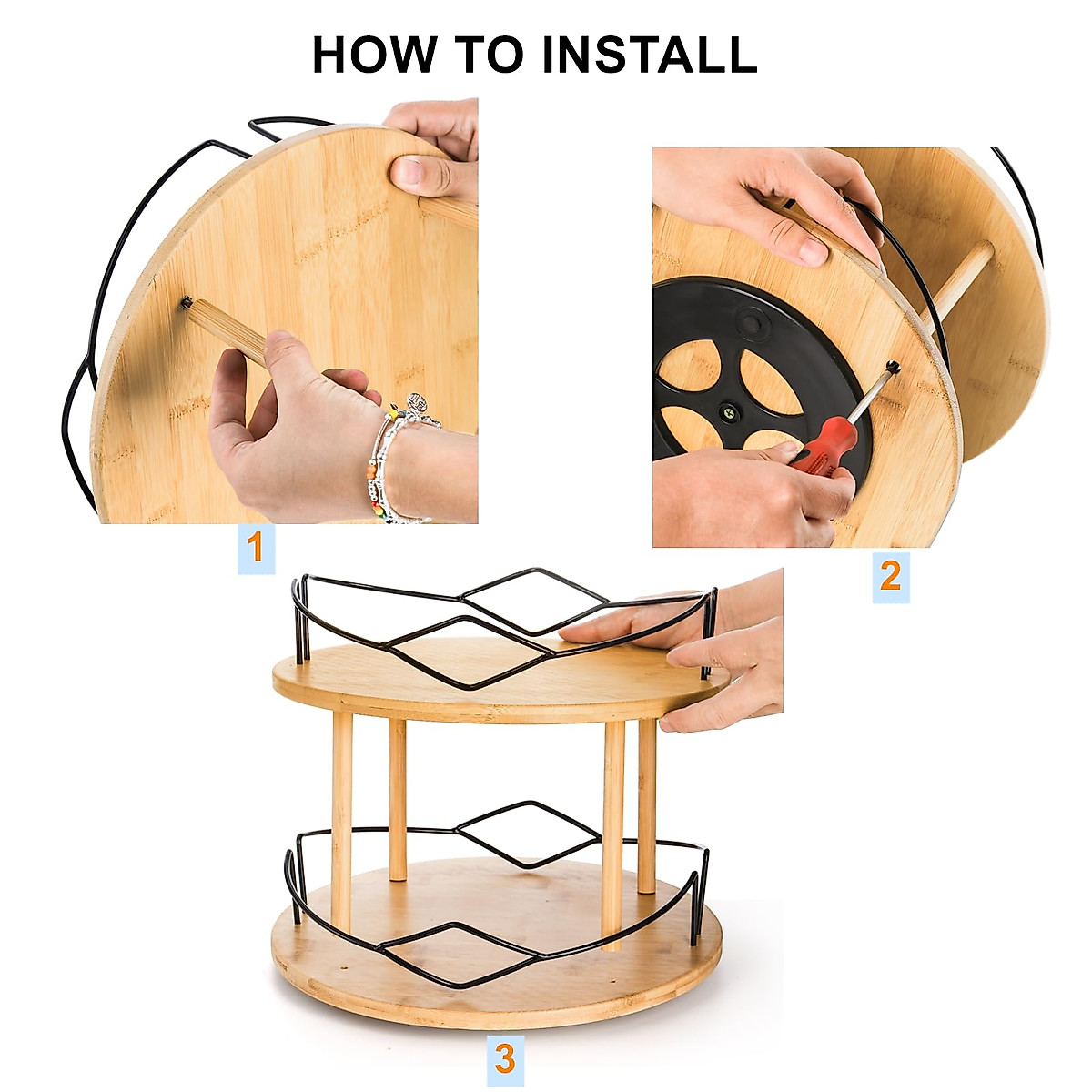 HOW TO INSTALL

1

2

3