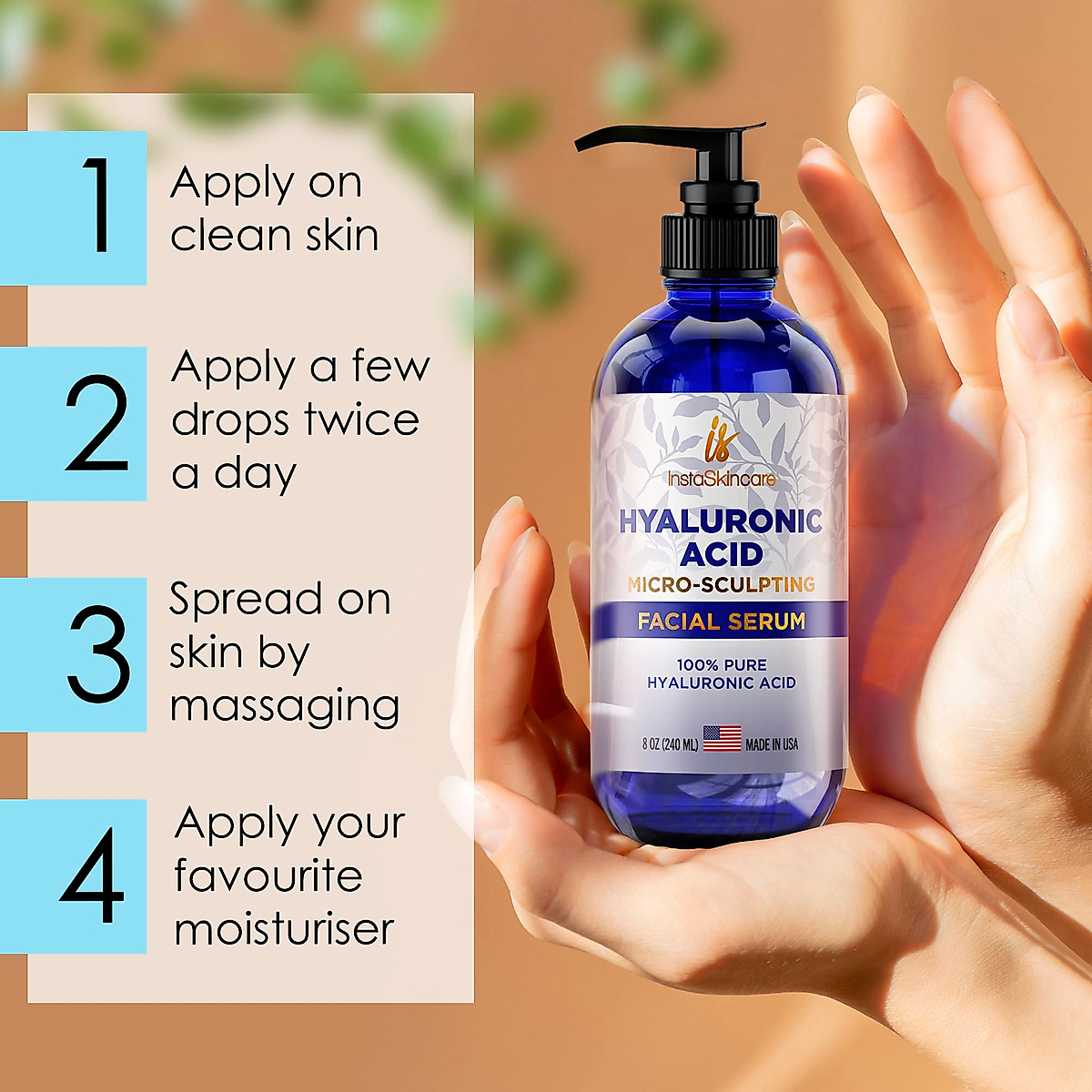 1 Apply on clean skin

2 Apply a few drops twice a day

3 Spread on skin by massaging

4 Apply your favourite moisturiser

is
InstaSkincare
HYALURONIC ACID
MICRO-SCULPTING
FACIAL SERUM
100% PURE
HYALURONIC ACID
8 OZ (240 ML) MADE IN USA