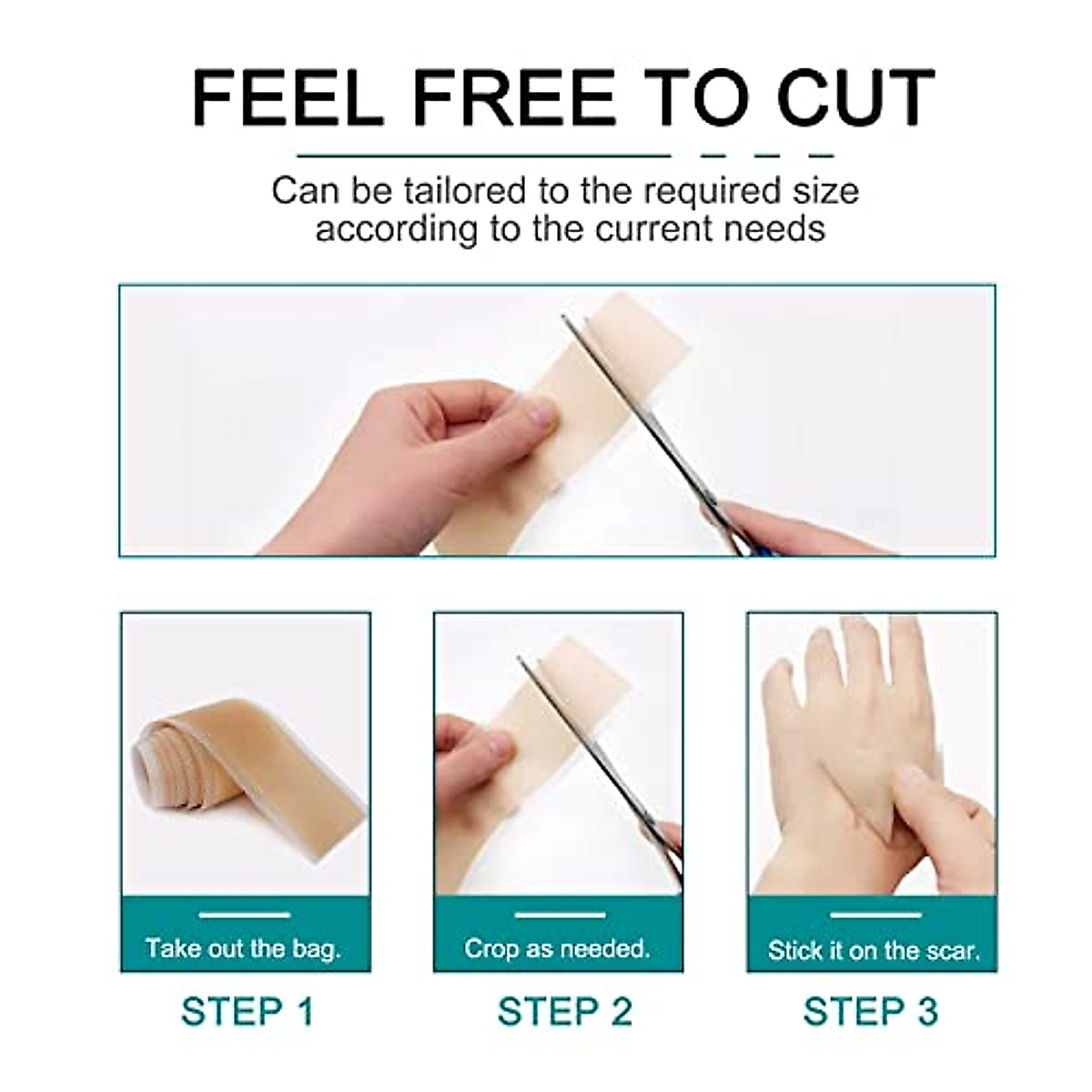 FEEL FREE TO CUT

Can be tailored to the required size according to the current needs

Take out the bag.

STEP 1

Crop as needed.

STEP 2

Stick it on the scar.

STEP 3