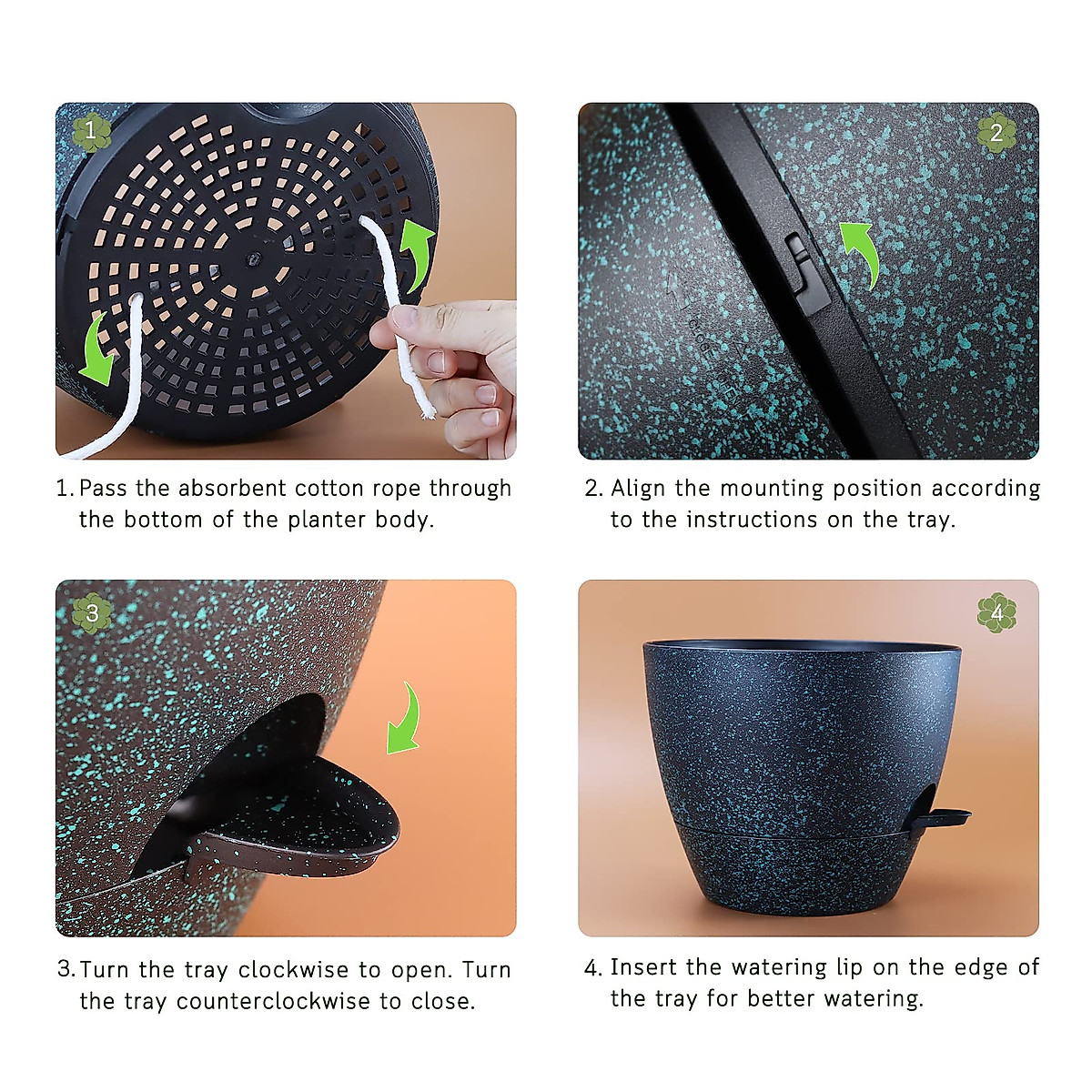 1

1. Pass the absorbent cotton rope through the bottom of the planter body.

2

2. Align the mounting position according to the instructions on the tray.

3

3. Turn the tray clockwise to open. Turn the tray counterclockwise to close.

4

4. Insert the watering lip on the edge of the tray for better watering.