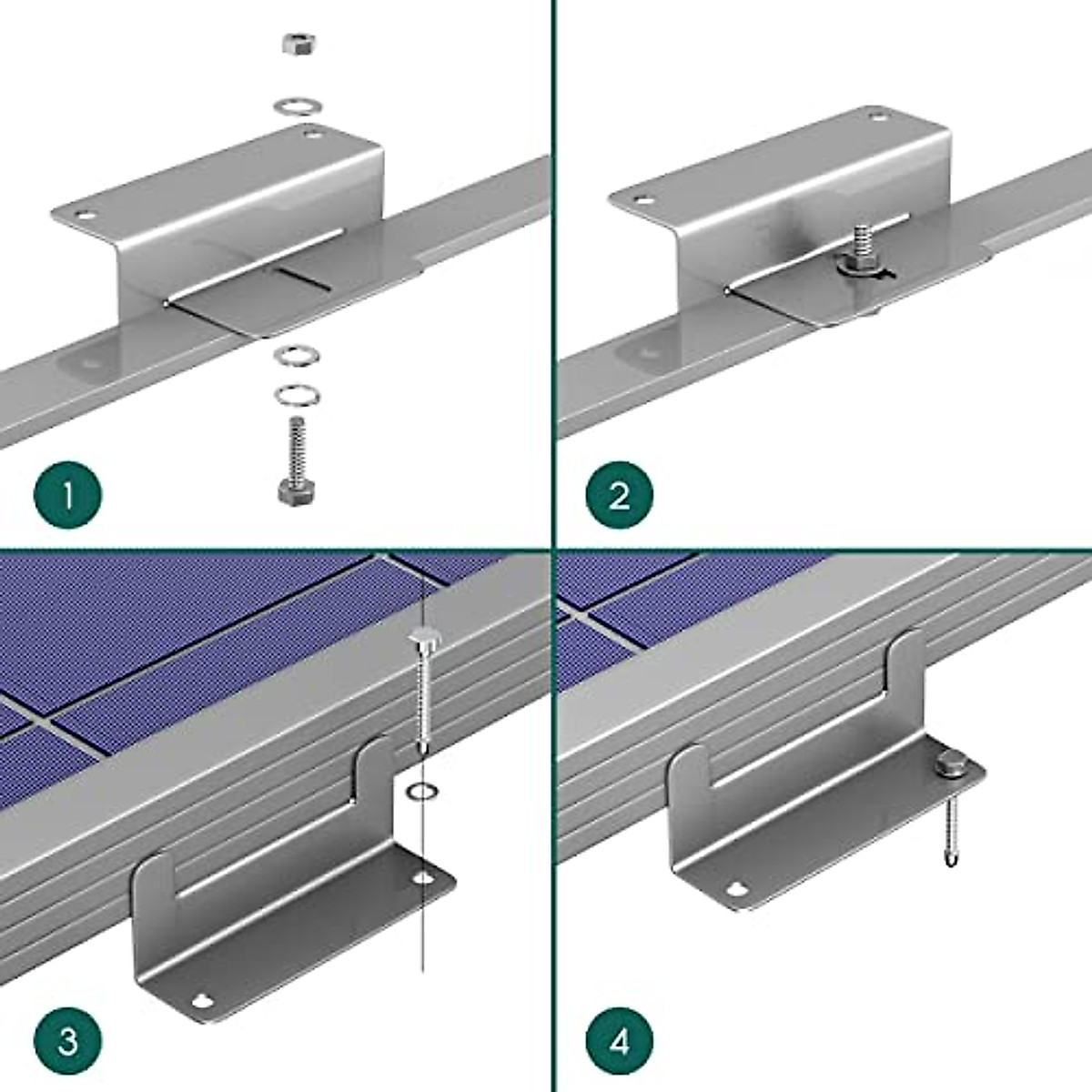 1

2

3

4