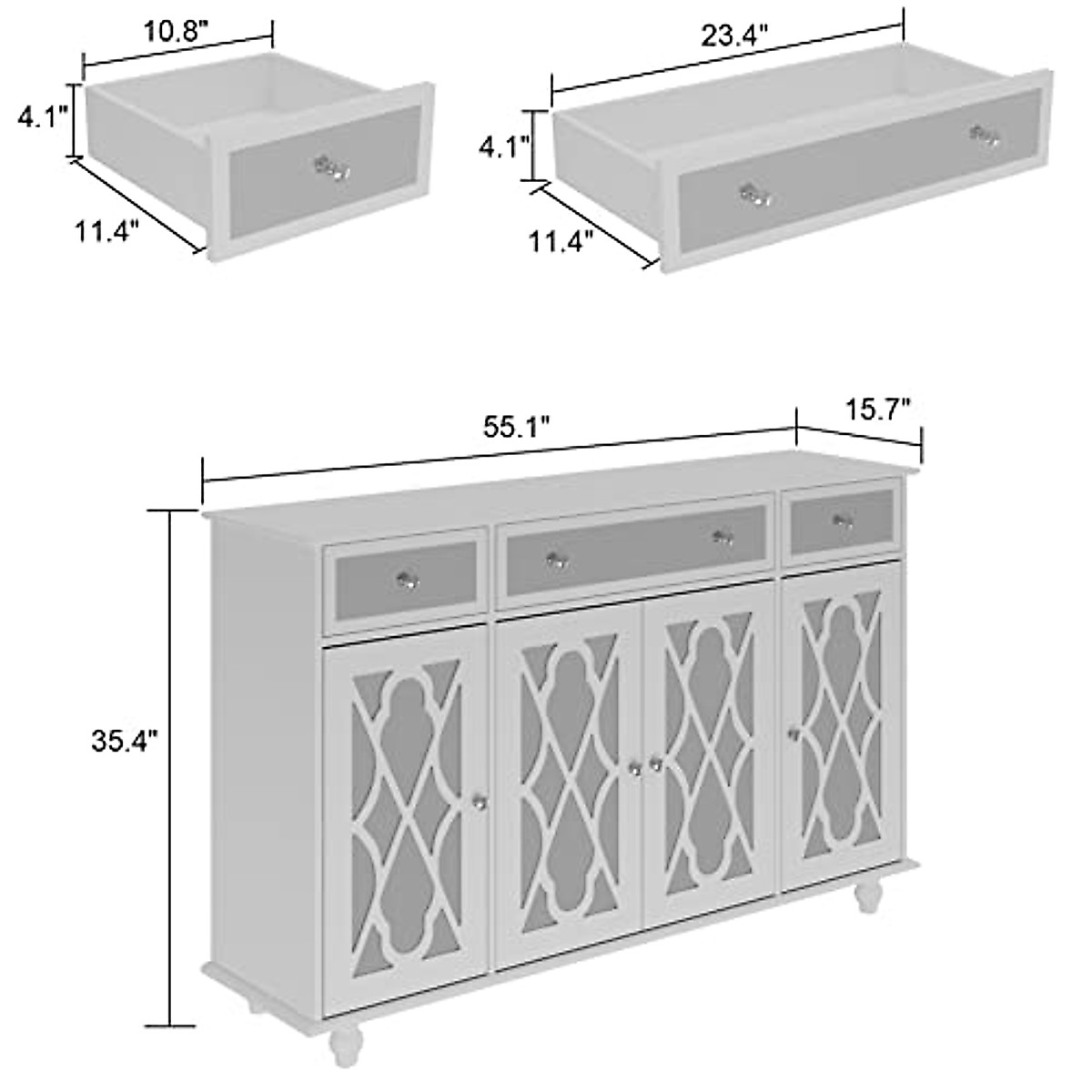 10.8"
4.1"
11.4"
23.4"
4.1"
11.4"
55.1"
15.7"
35.4"