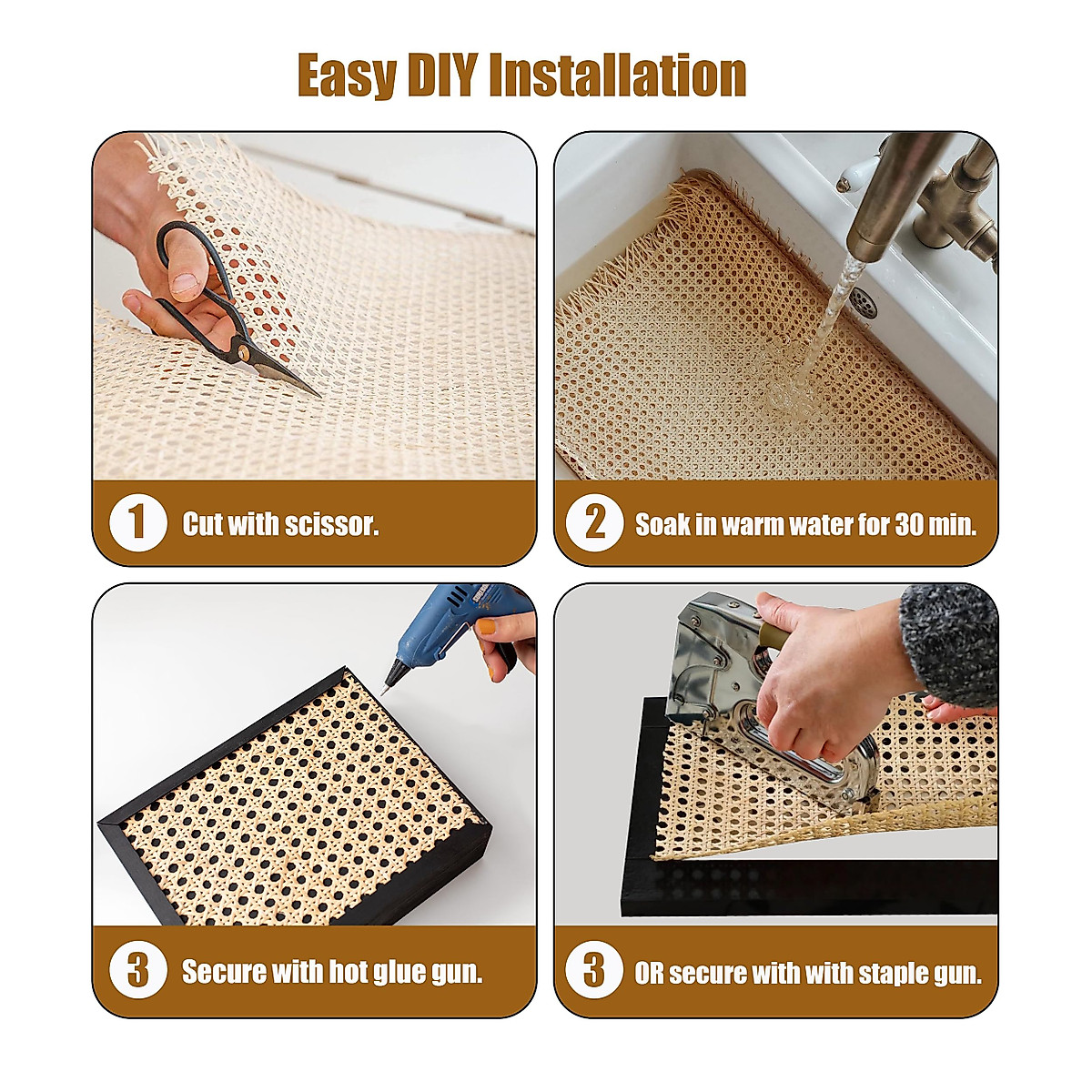 Easy DIY Installation

1 Cut with scissor.

2 Soak in warm water for 30 min.

3 Secure with hot glue gun.

3 OR secure with with staple gun.